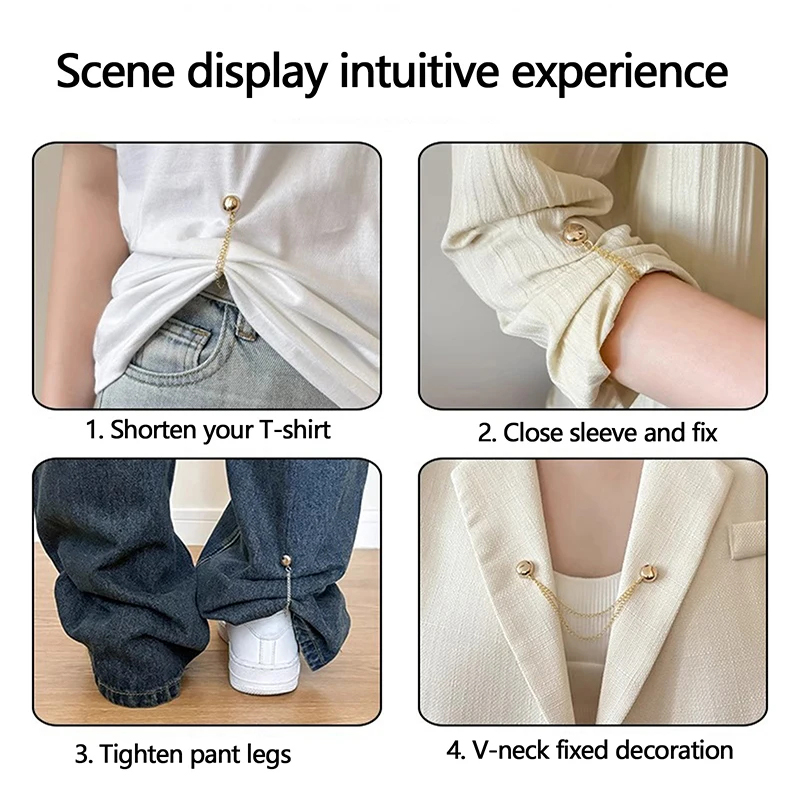 Scene display intuitive experience

1. Shorten your T-shirt

2. Close sleeve and fix

3. Tighten pant legs

4. V-neck fixed decoration