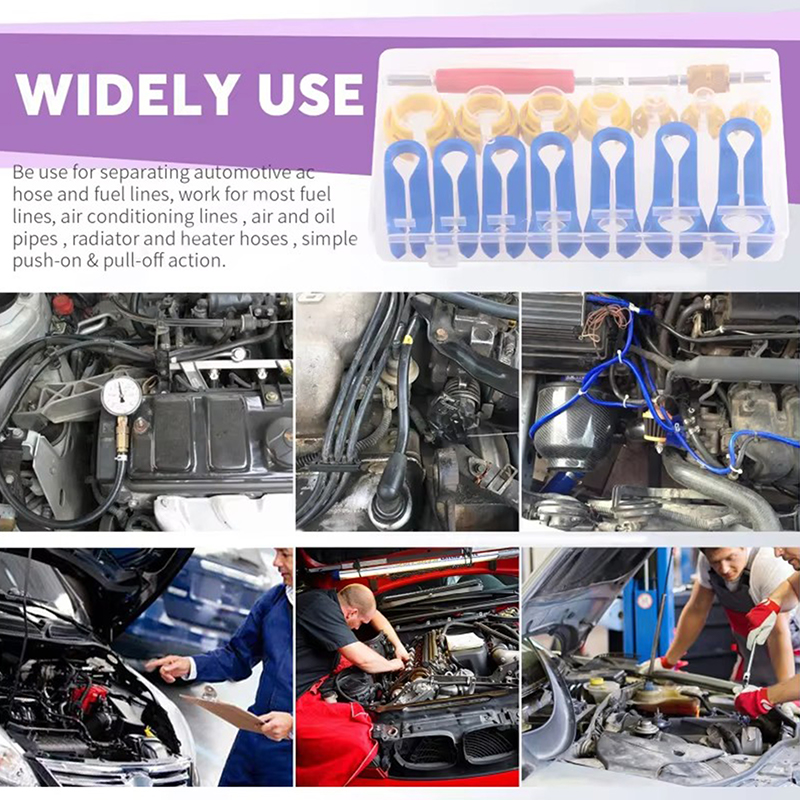 WIDELY USE

Be use for separating automotive ac hose and fuel lines, work for most fuel lines, air conditioning lines , air and oil pipes , radiator and heater hoses , simple push-on & pull-off action.