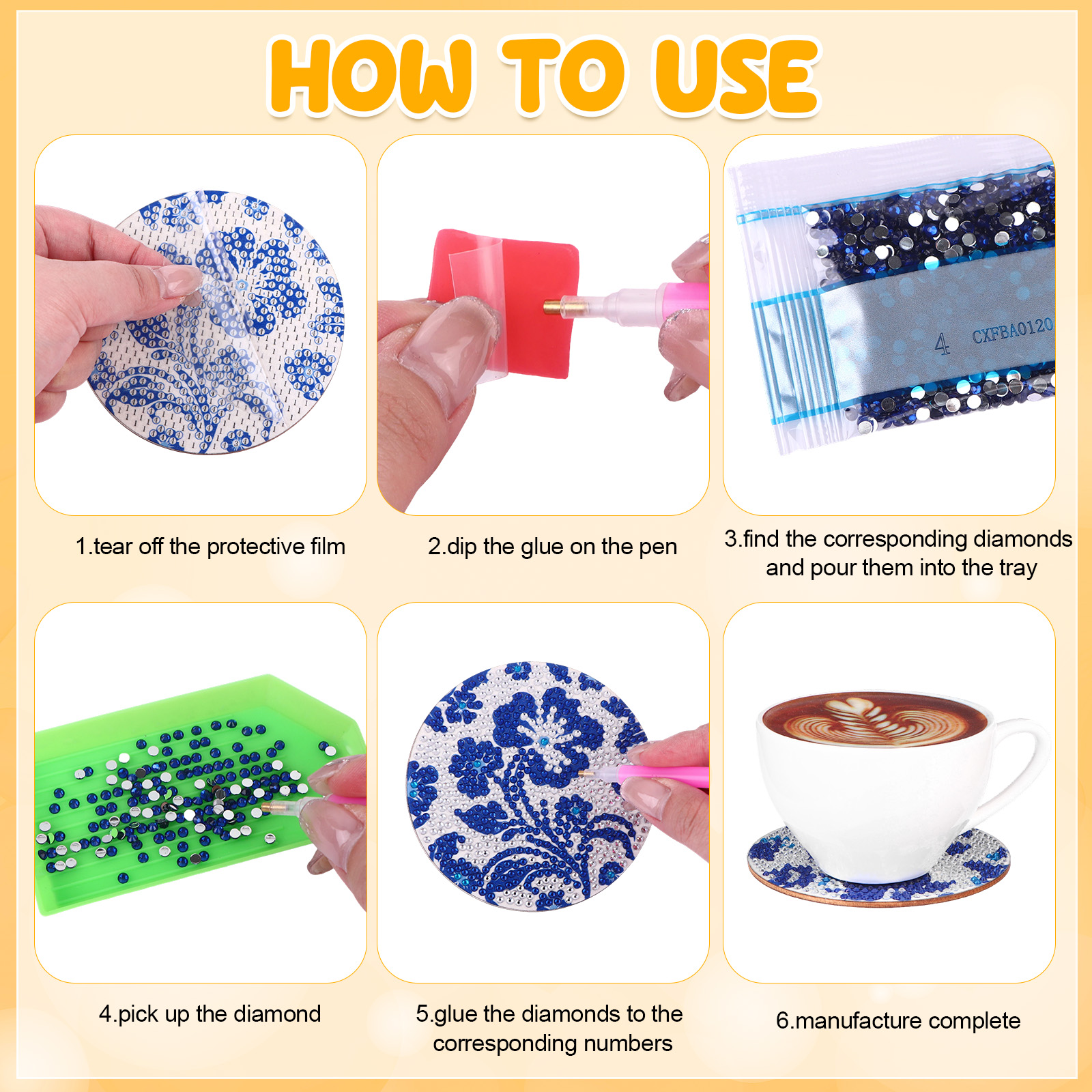 HOW TO USE

4 CXFBA0120

1.tear off the protective film

2.dip the glue on the pen

3.find the corresponding diamonds and pour them into the tray

4.pick up the diamond

5.glue the diamonds to the corresponding numbers

6.manufacture complete