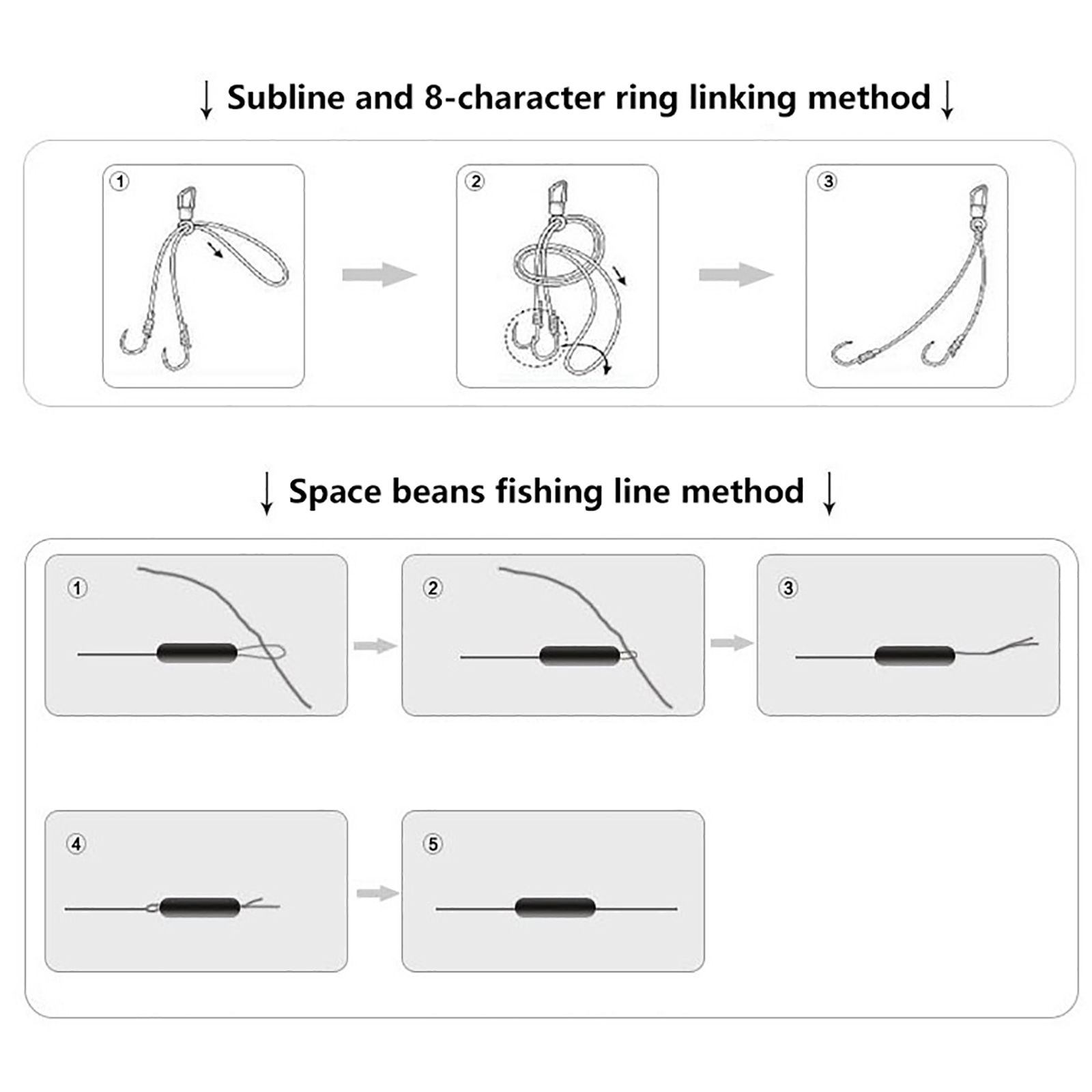 ↓ Subline and 8-character ring linking method ↓

①

②

③

↓ Space beans fishing line method ↓

①

②

③

④

⑤