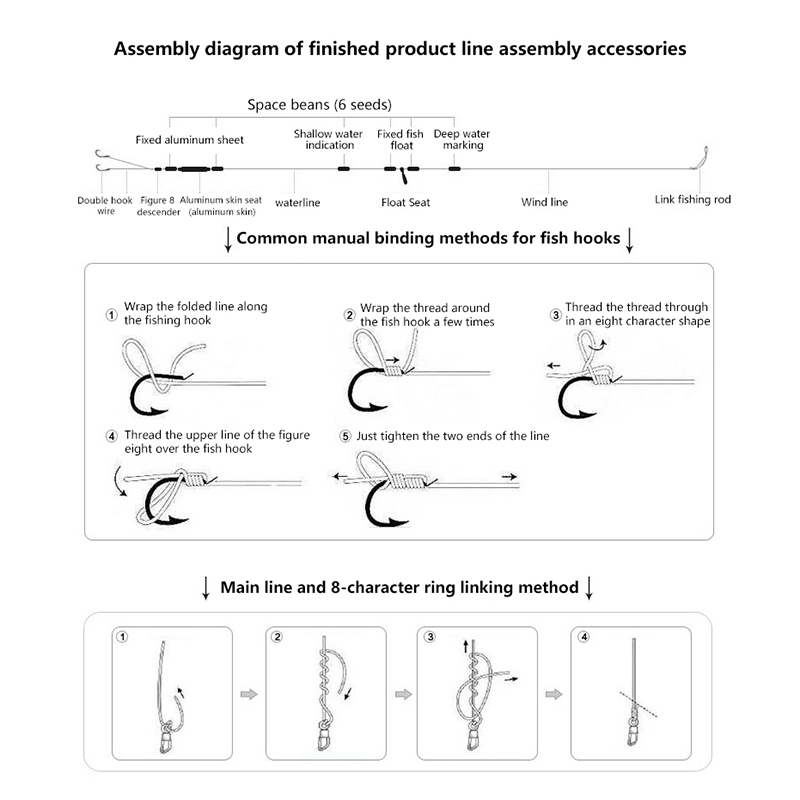 Assembly diagram of finished product line assembly accessories

Space beans (6 seeds)

Fixed aluminum sheet

Shallow water indication

Fixed fish float

Deep water marking

Double hook wire

Figure 8 descender

Aluminum skin seat (aluminum skin)

waterline

Float Seat

Wind line

Link fishing rod

↓ Common manual binding methods for fish hooks ↓

① Wrap the folded line along the fishing hook

② Wrap the thread around the fish hook a few times

③ Thread the thread through in an eight character shape

④ Thread the upper line of the figure eight over the fish hook

⑤ Just tighten the two ends of the line

↓ Main line and 8-character ring linking method ↓

①

②

③

④