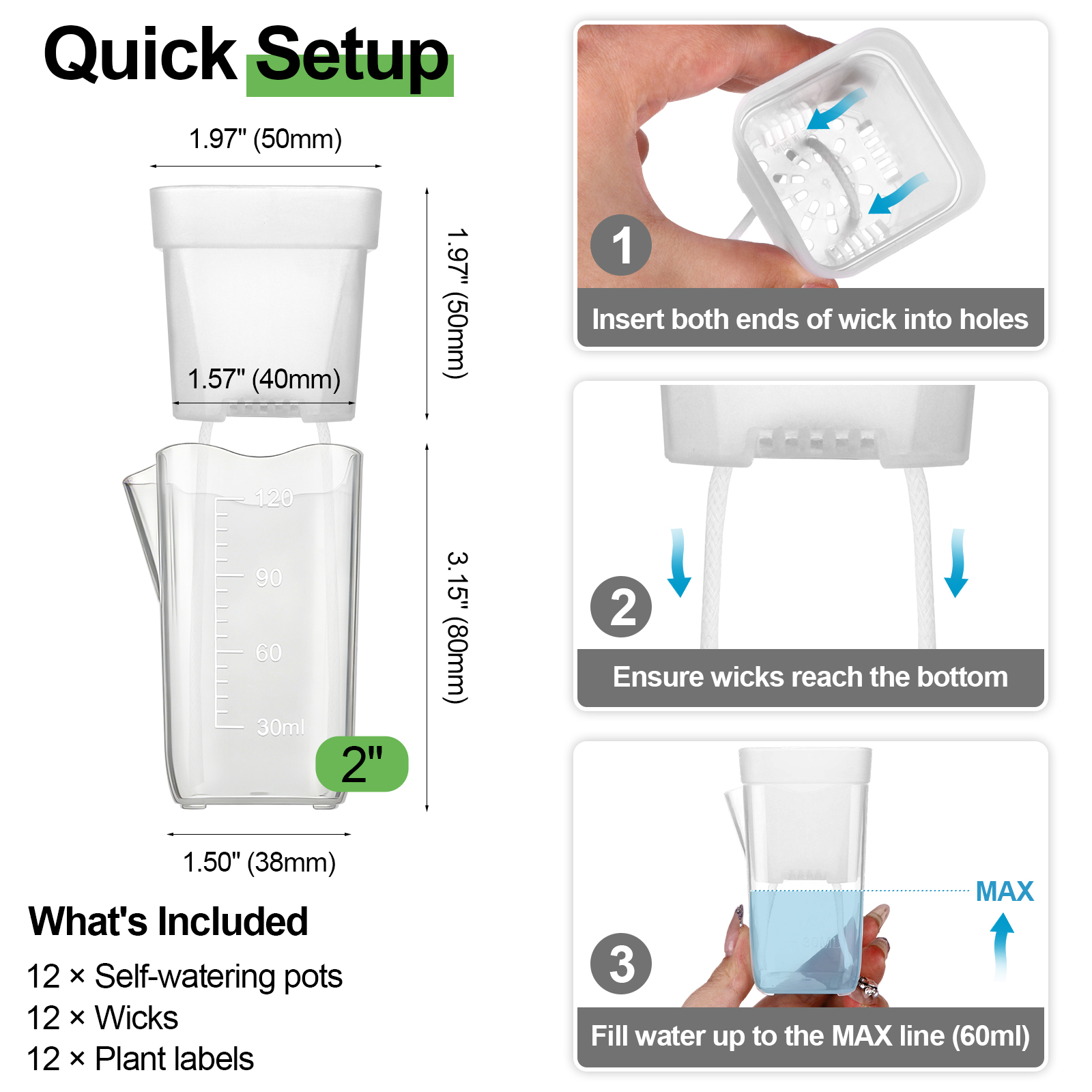 Quick Setup

1.97" (50mm)

1.97" (50mm)

1.57" (40mm)

120
90
60
30ml

2"

3.15" (80mm)

1.50" (38mm)

What's Included

12 × Self-watering pots
12 × Wicks
12 × Plant labels

1
Insert both ends of wick into holes

2
Ensure wicks reach the bottom

MAX
3
Fill water up to the MAX line (60ml)