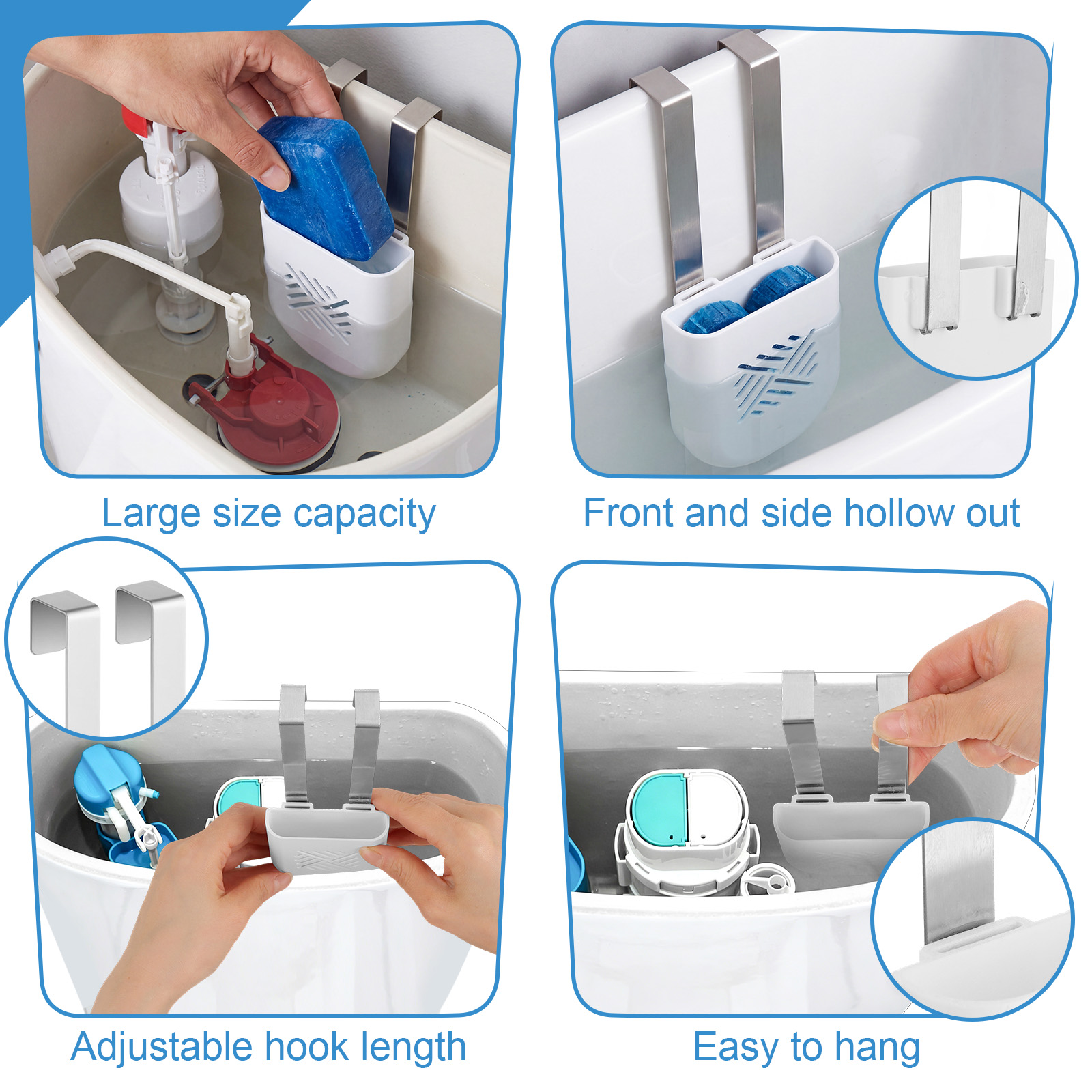 Large size capacity

Front and side hollow out

Adjustable hook length

Easy to hang