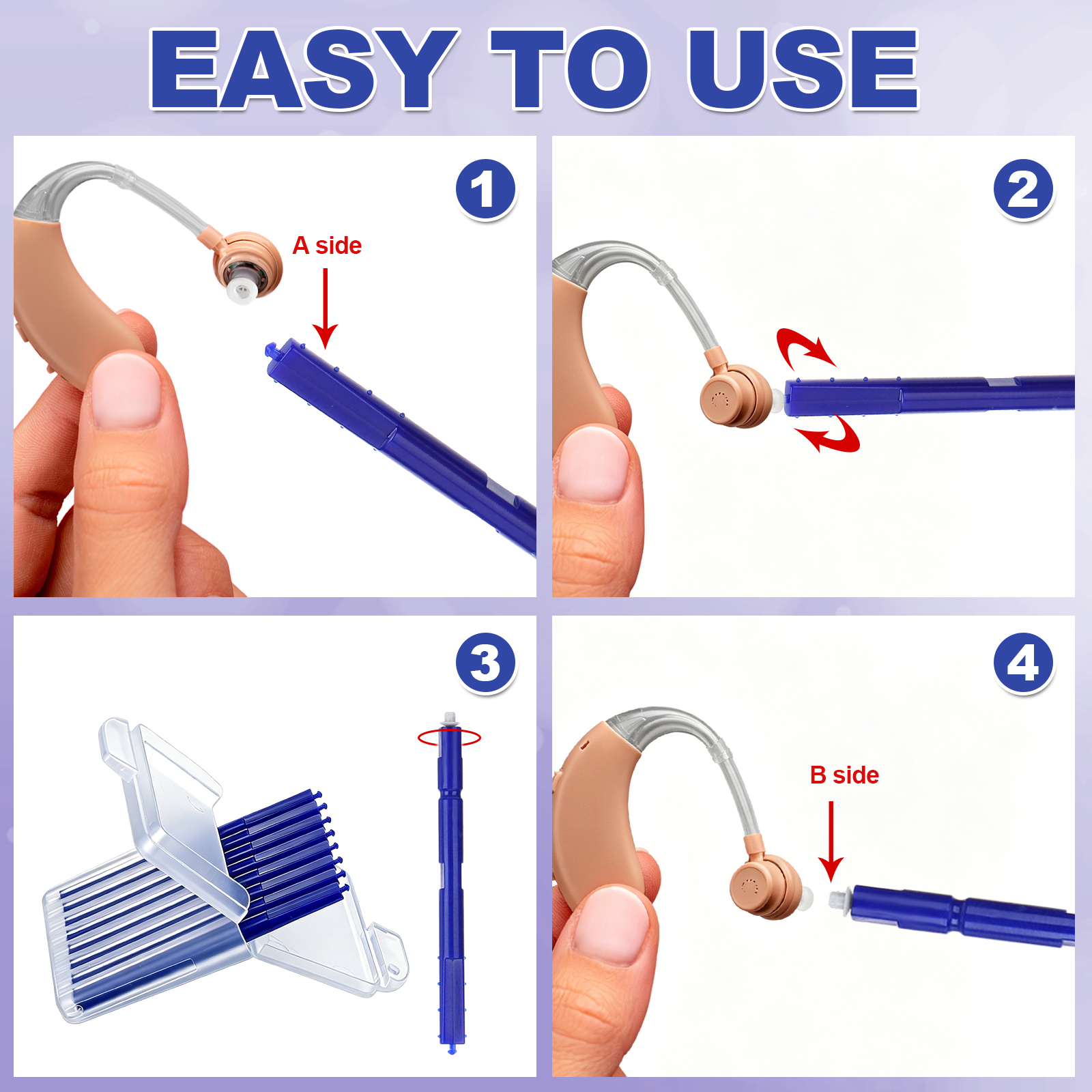 EASY TO USE

1

A side

2

3

4

B side