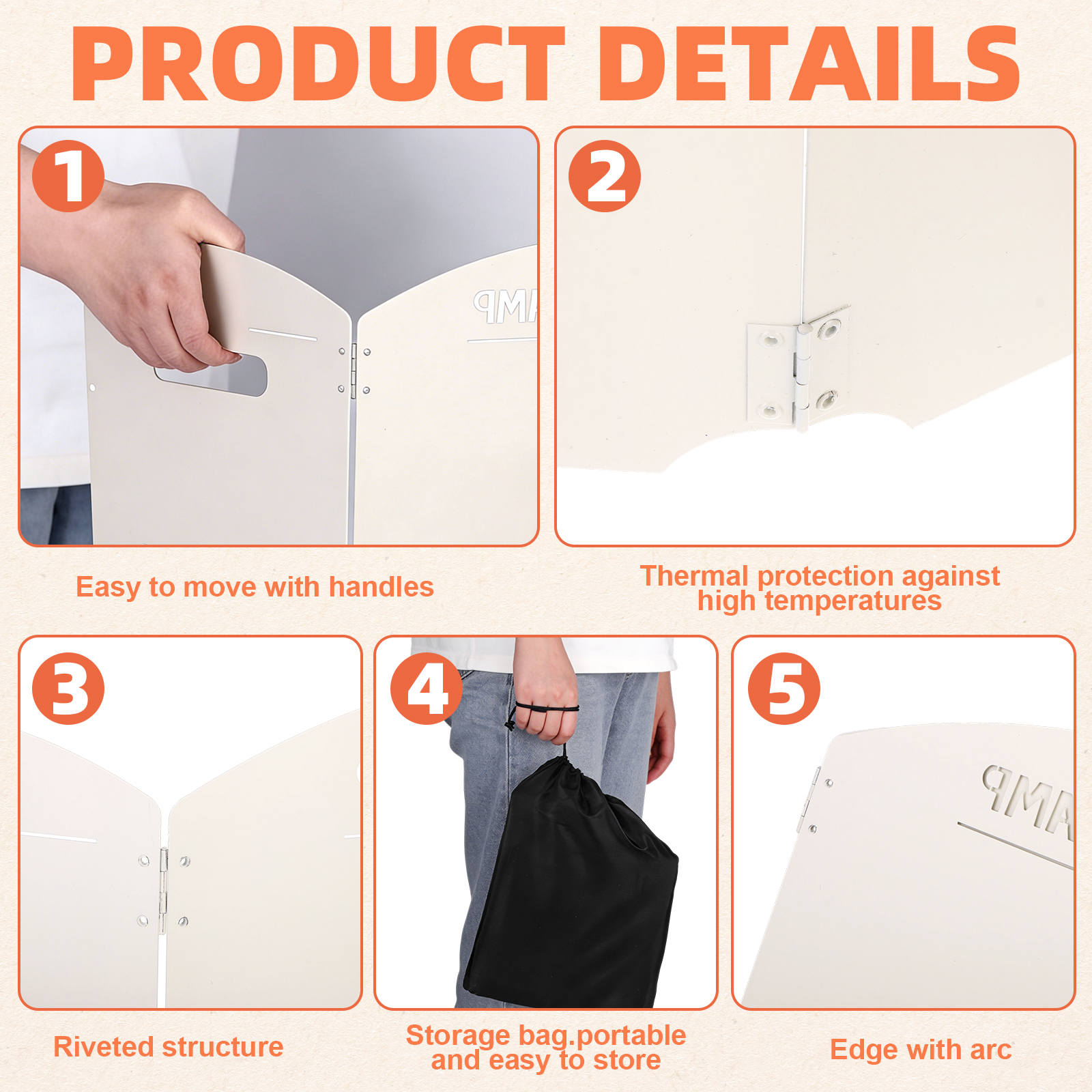 PRODUCT DETAILS

1

2

Easy to move with handles

Thermal protection against high temperatures

3

4

5

Riveted structure

Storage bag.portable and easy to store

Edge with arc