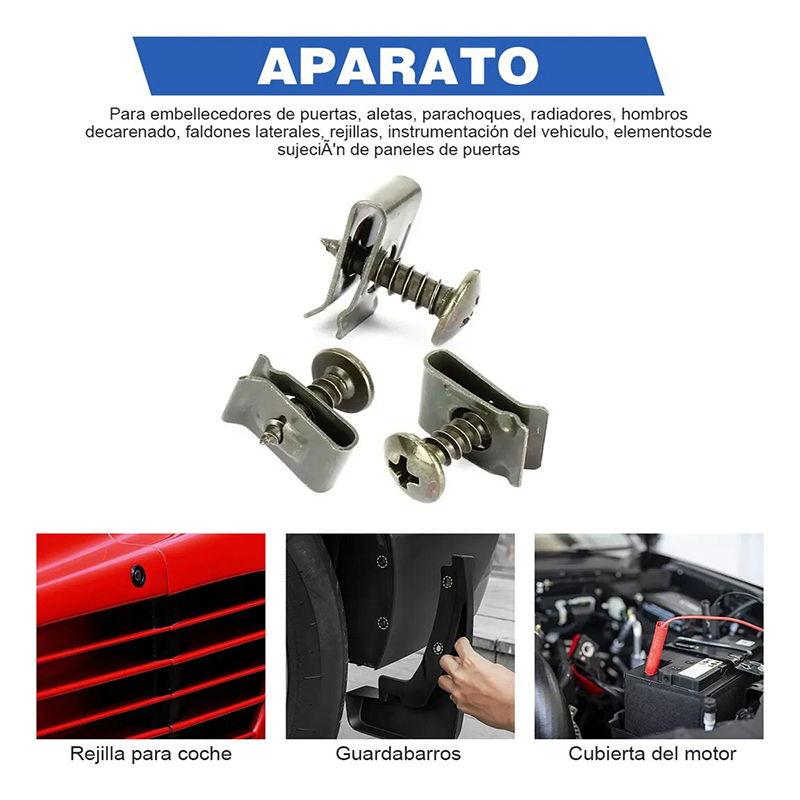 APARATO

Para embellecedores de puertas, aletas, parachoques, radiadores, hombros decarenado, faldones laterales, rejillas, instrumentación del vehiculo, elementosde sujeciÃ'n de paneles de puertas

Rejilla para coche

Guardabarros

Cubierta del motor