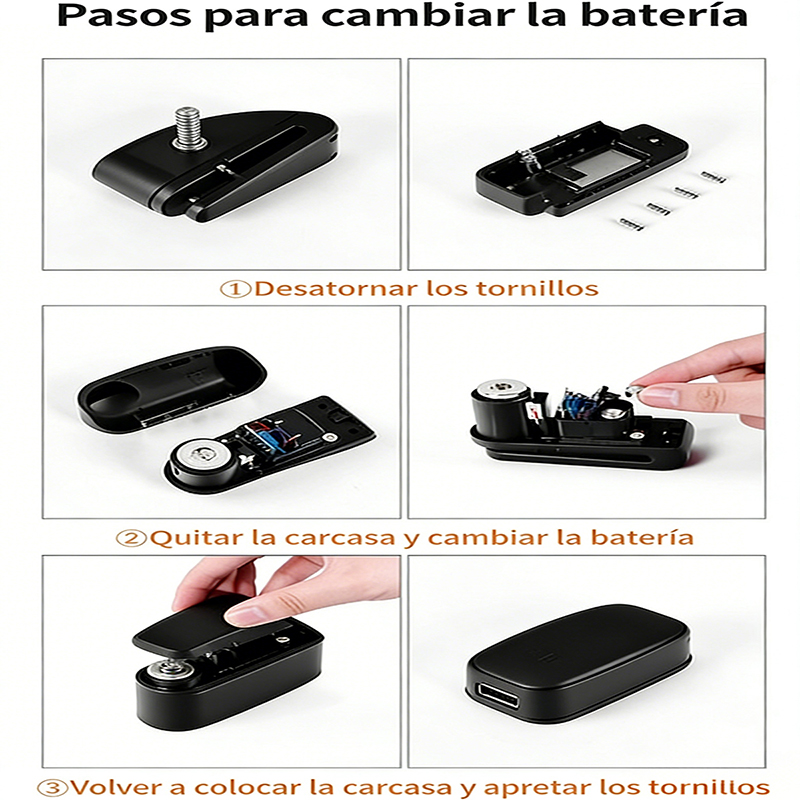 Pasos para cambiar la batería

①Desatornar los tornillos

②Quitar la carcasa y cambiar la batería

③Volver a colocar la carcasa y apretar los tornillos