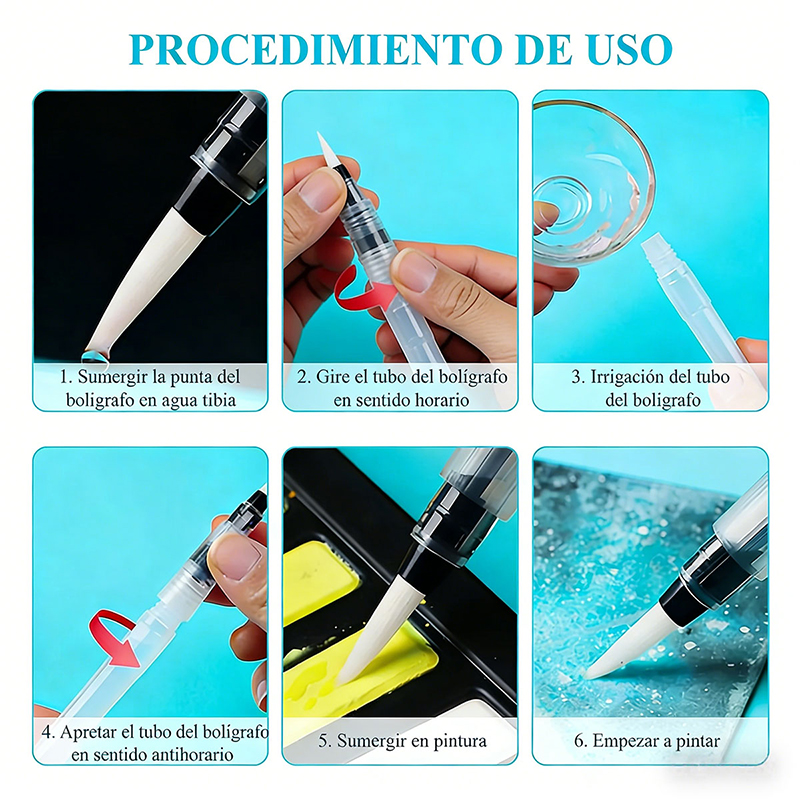 PROCEDIMIENTO DE USO

1. Sumergir la punta del boligrafo en agua tibia

2. Gire el tubo del bolígrafo en sentido horario

3. Irrigación del tubo del boligrafo

4. Apretar el tubo del bolígrafo en sentido antihorario

5. Sumergir en pintura

6. Empezar a pintar