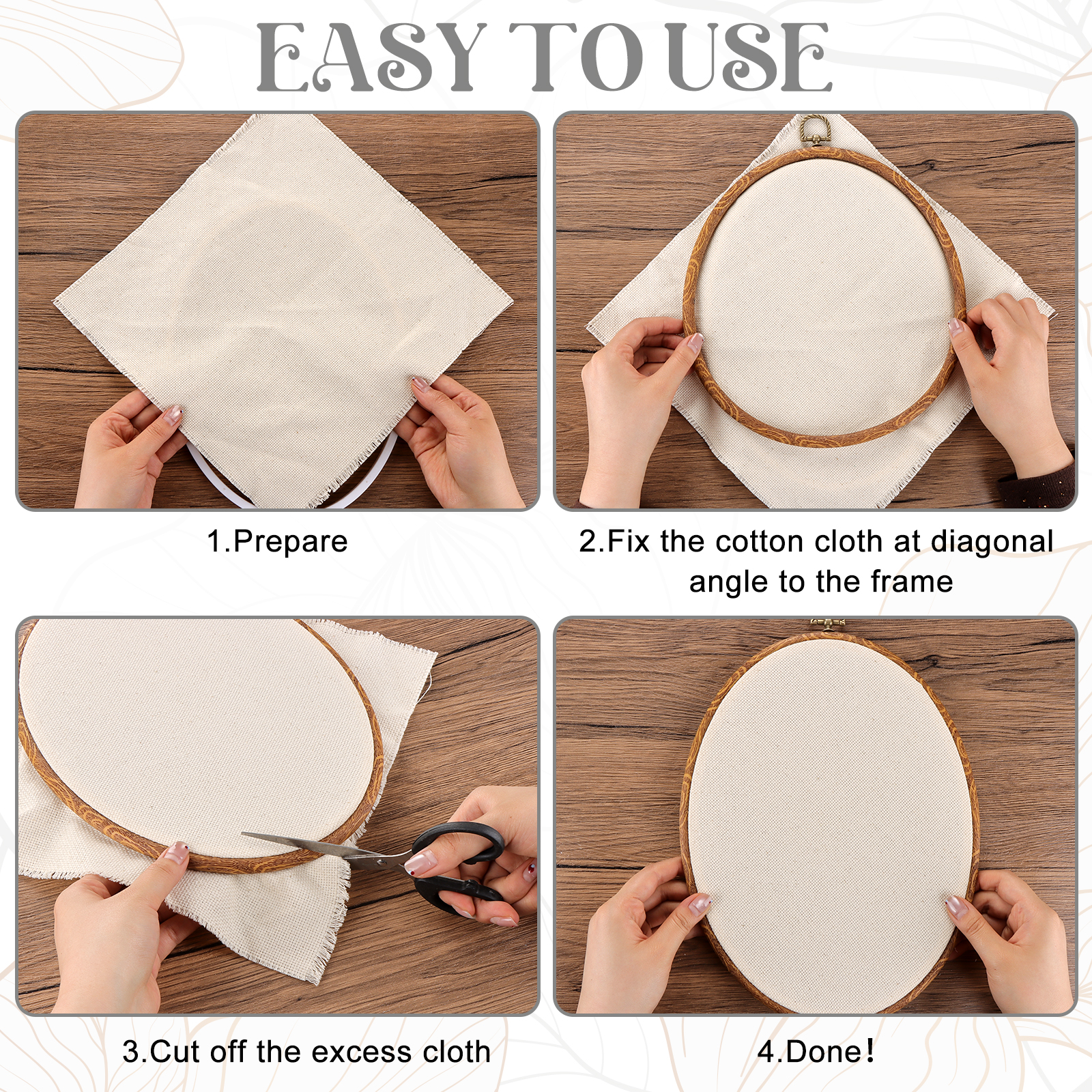 EASY TO USE

1.Prepare

2.Fix the cotton cloth at diagonal angle to the frame

3.Cut off the excess cloth

4.Done!