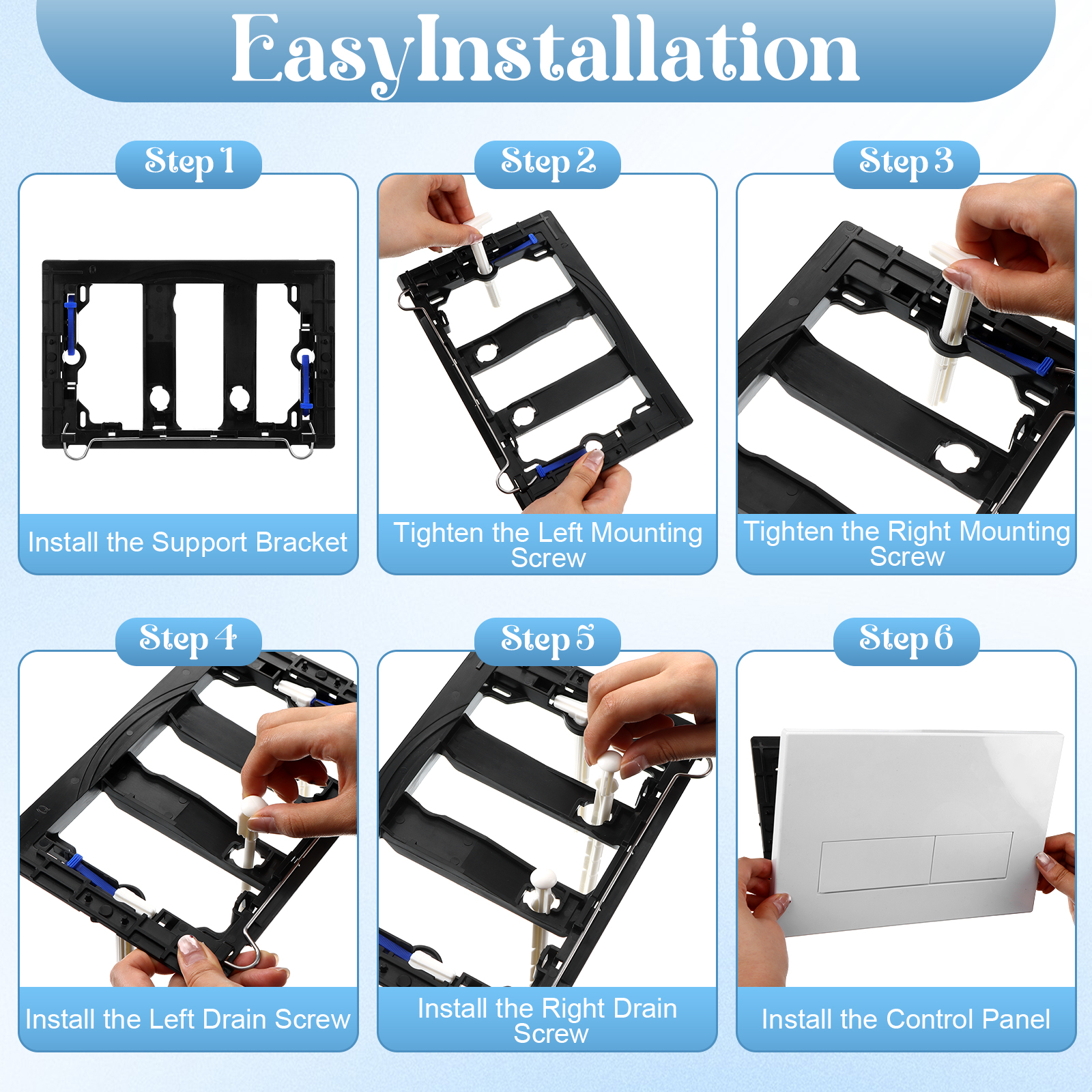 EasyInstallation

Step 1

Install the Support Bracket

Step 2

Tighten the Left Mounting Screw

Step 3

Tighten the Right Mounting Screw

Step 4

Install the Left Drain Screw

Step 5

Install the Right Drain Screw

Step 6

Install the Control Panel