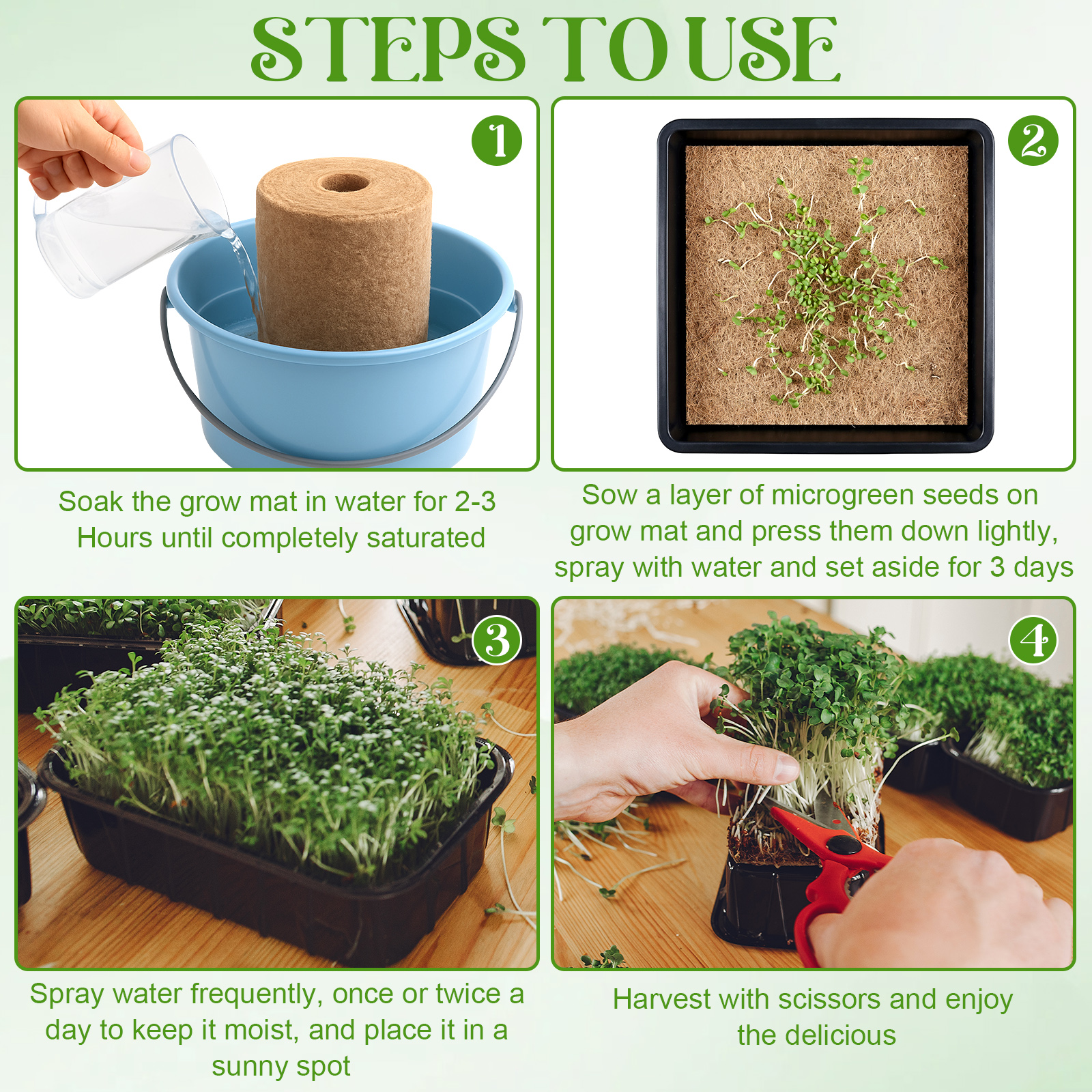 STEPS TO USE

1

Soak the grow mat in water for 2-3 Hours until completely saturated

2

Sow a layer of microgreen seeds on grow mat and press them down lightly, spray with water and set aside for 3 days

3

Spray water frequently, once or twice a day to keep it moist, and place it in a sunny spot

4

Harvest with scissors and enjoy the delicious