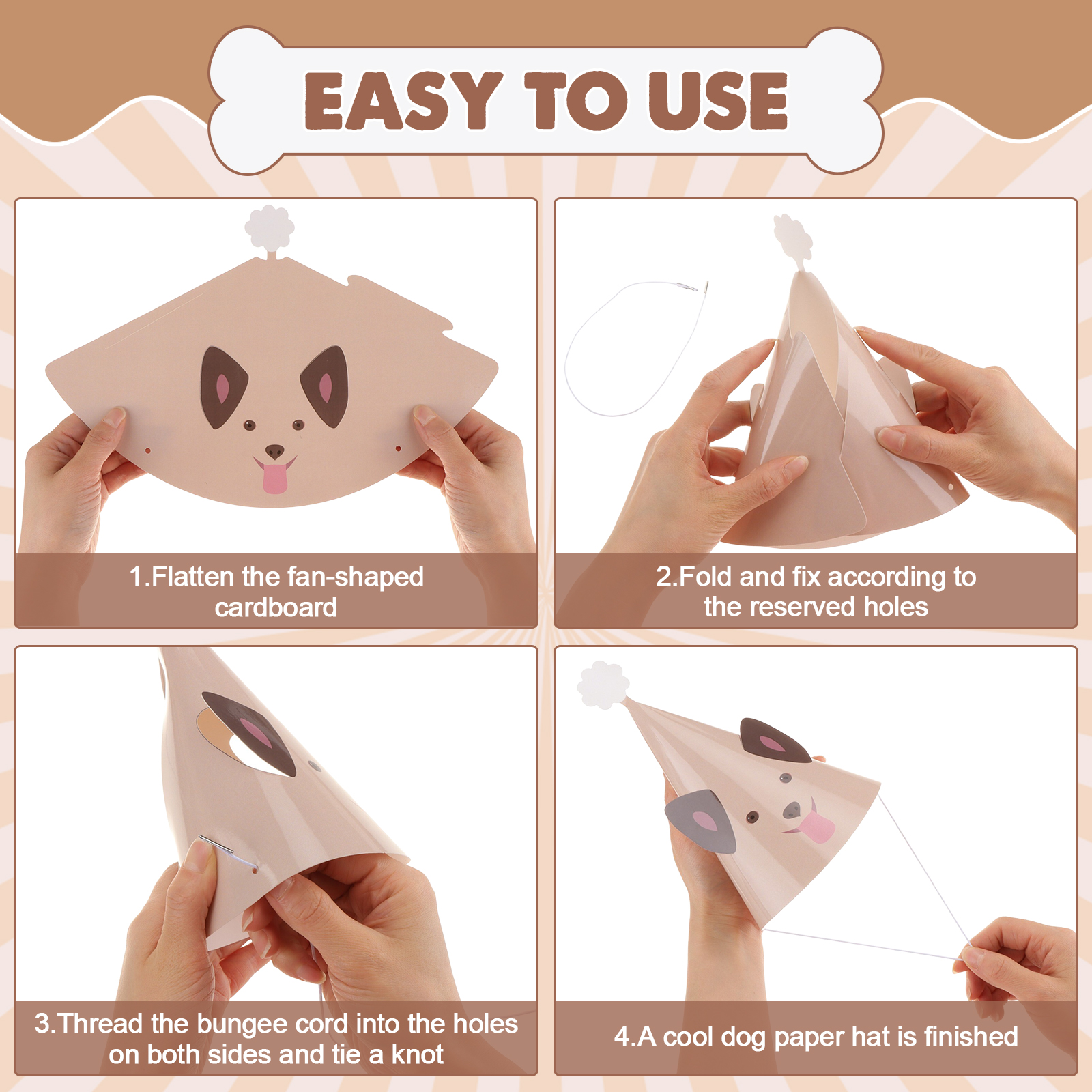 EASY TO USE

1.Flatten the fan-shaped cardboard

2.Fold and fix according to the reserved holes

3.Thread the bungee cord into the holes on both sides and tie a knot

4.A cool dog paper hat is finished