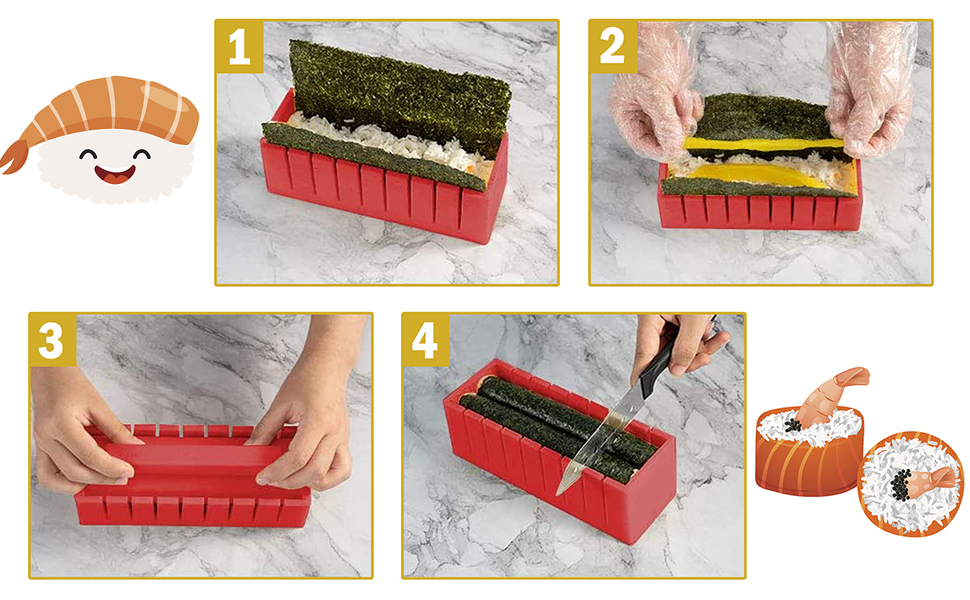 1

2

3

4