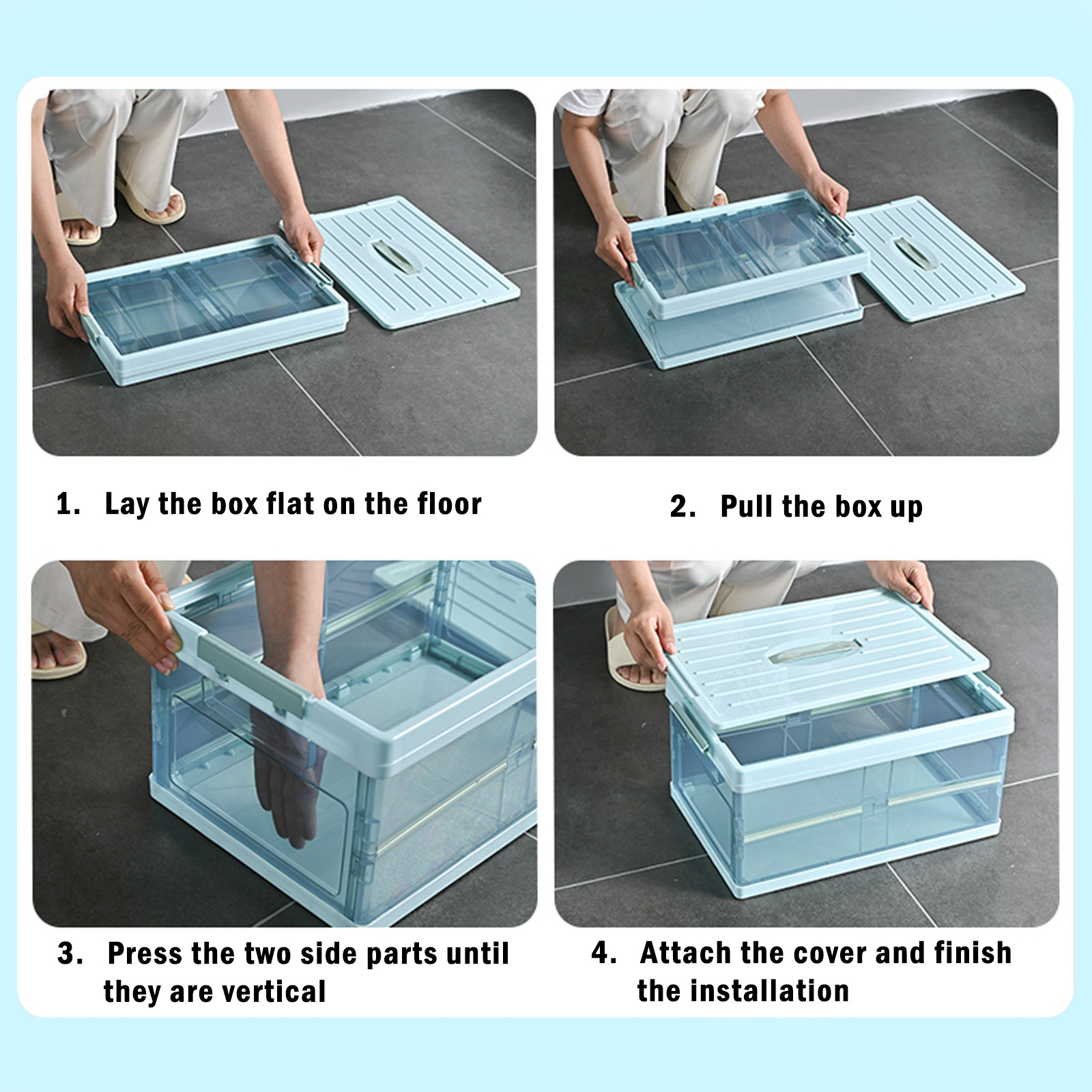 1. Lay the box flat on the floor

2. Pull the box up

3. Press the two side parts until they are vertical

4. Attach the cover and finish the installation