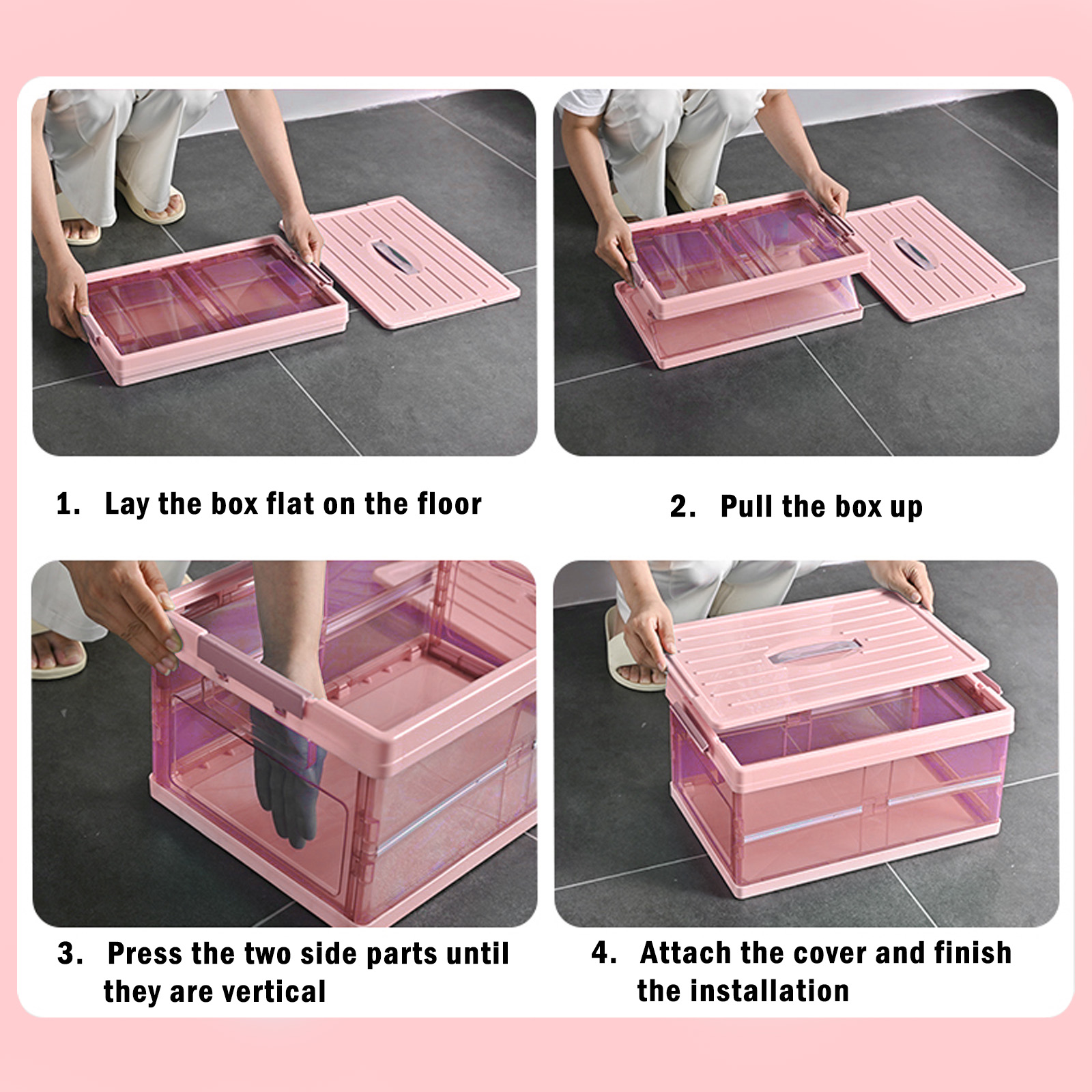 1. Lay the box flat on the floor

2. Pull the box up

3. Press the two side parts until they are vertical

4. Attach the cover and finish the installation