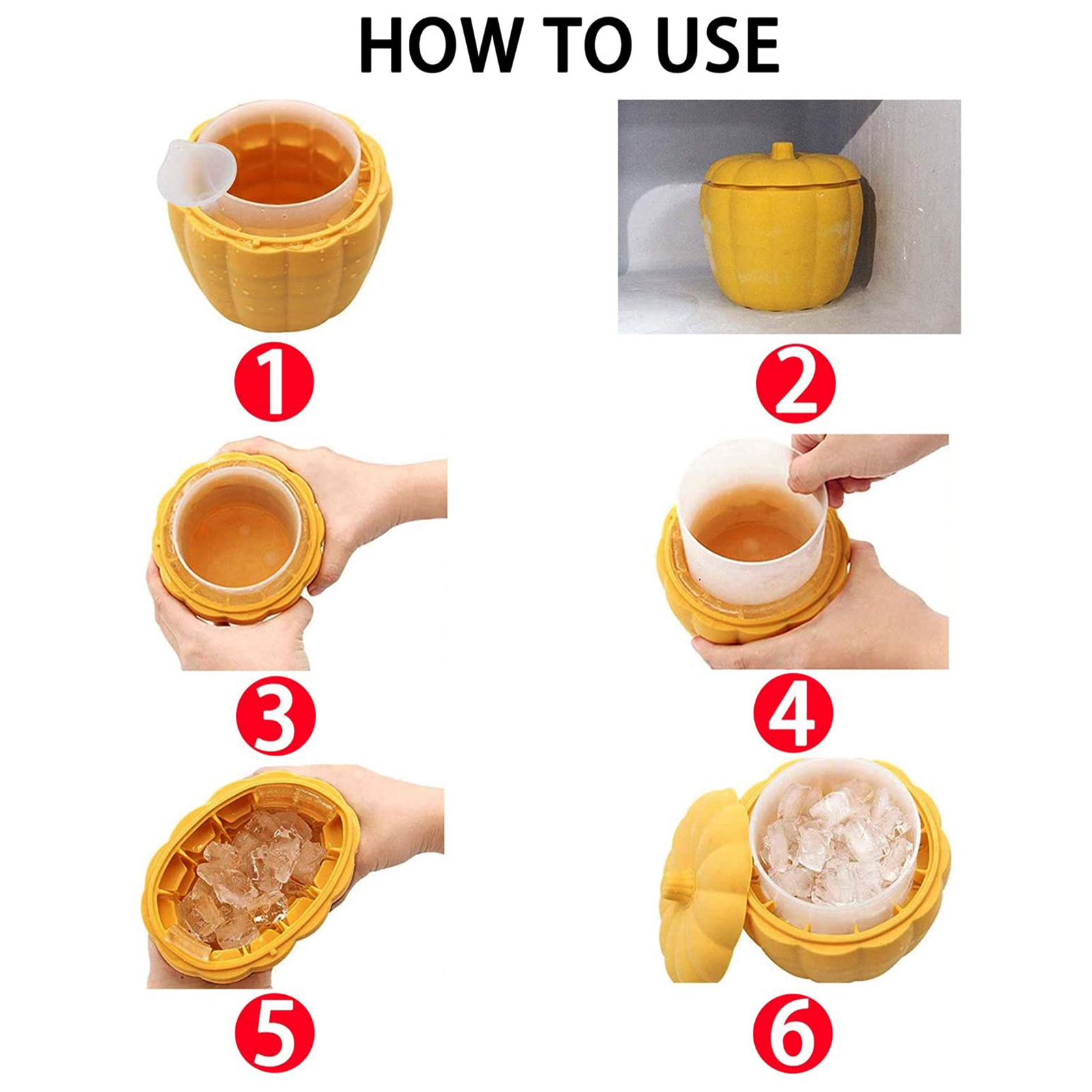 HOW TO USE

1

2

3

4

5

6