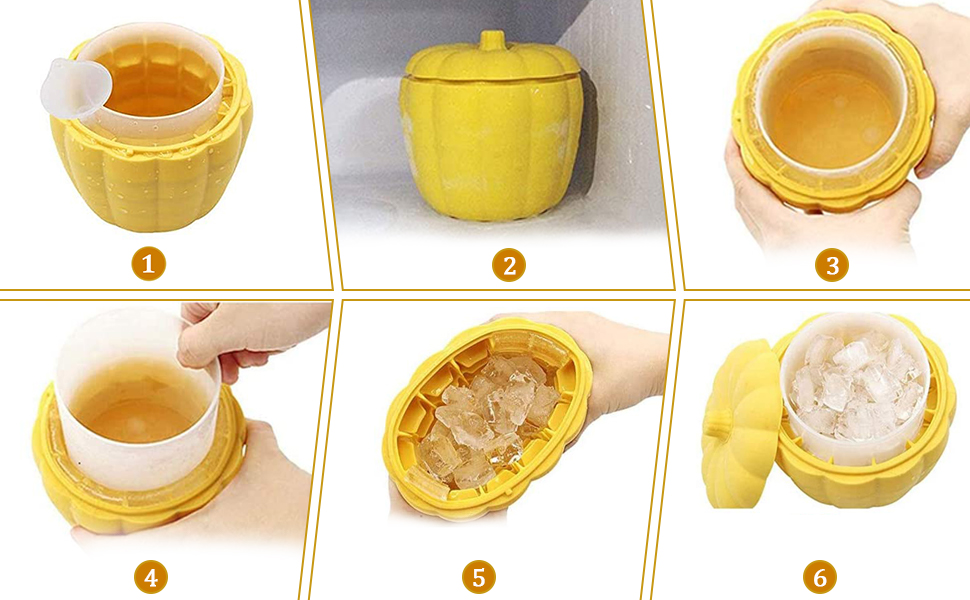 1
2
3
4
5
6