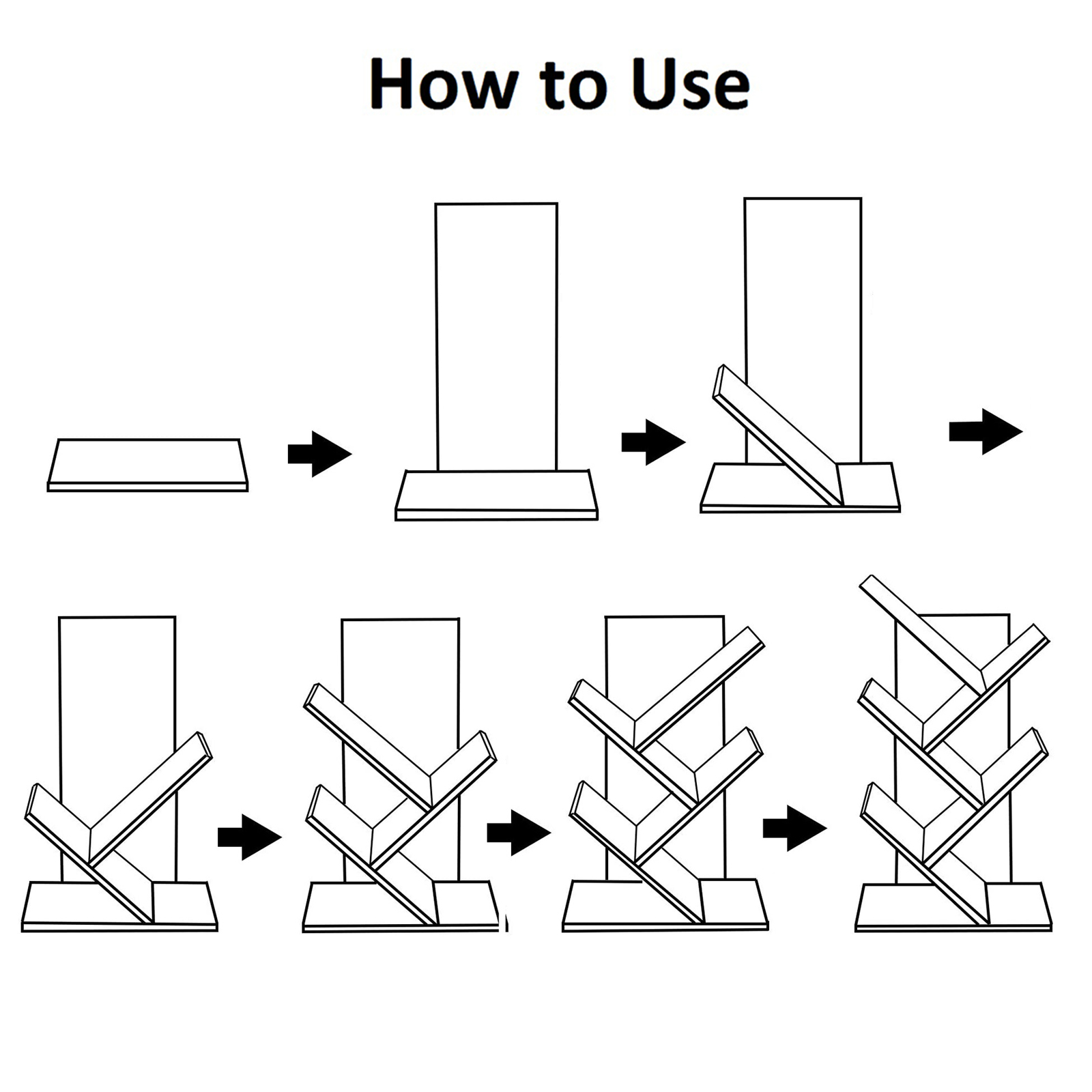 How to Use