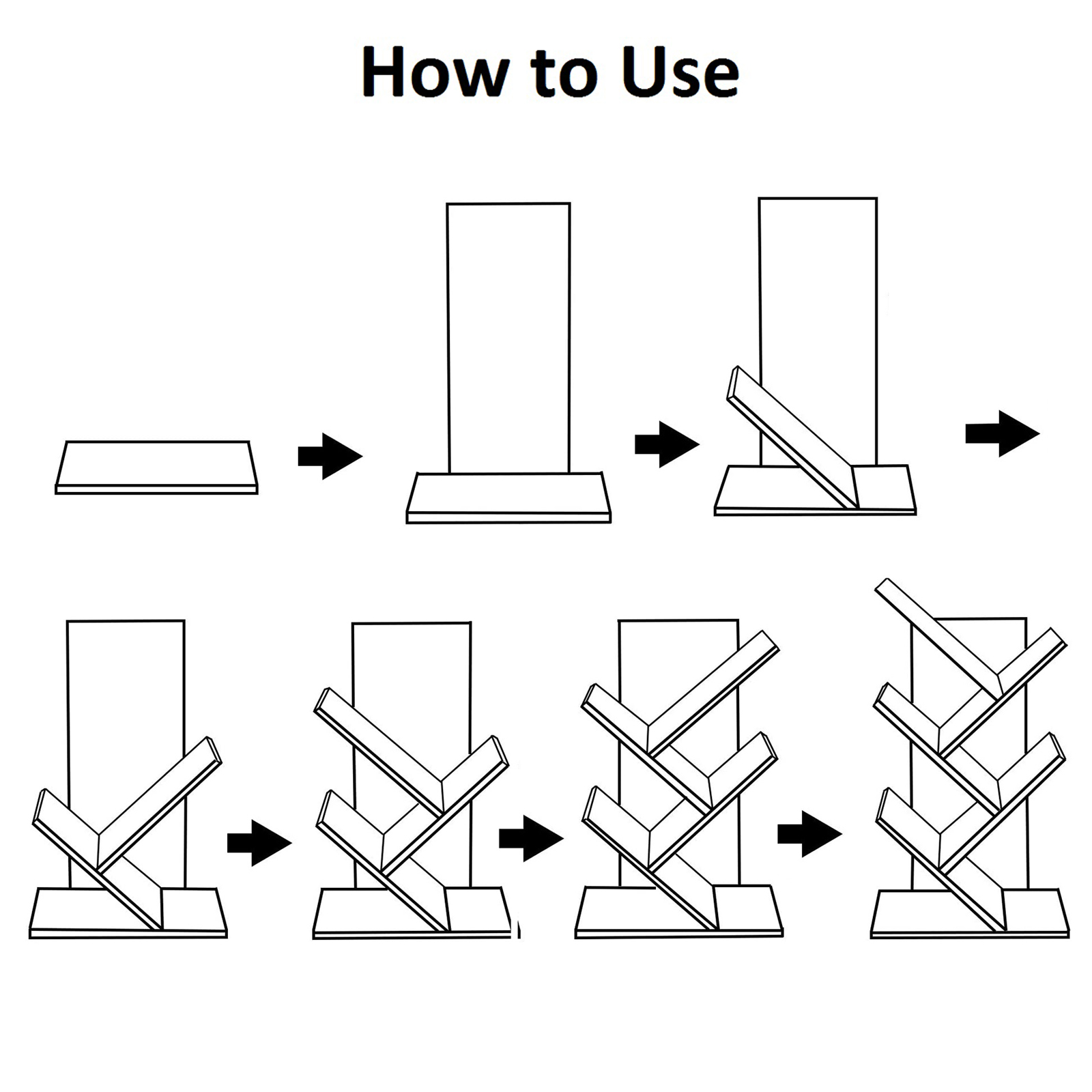 How to Use