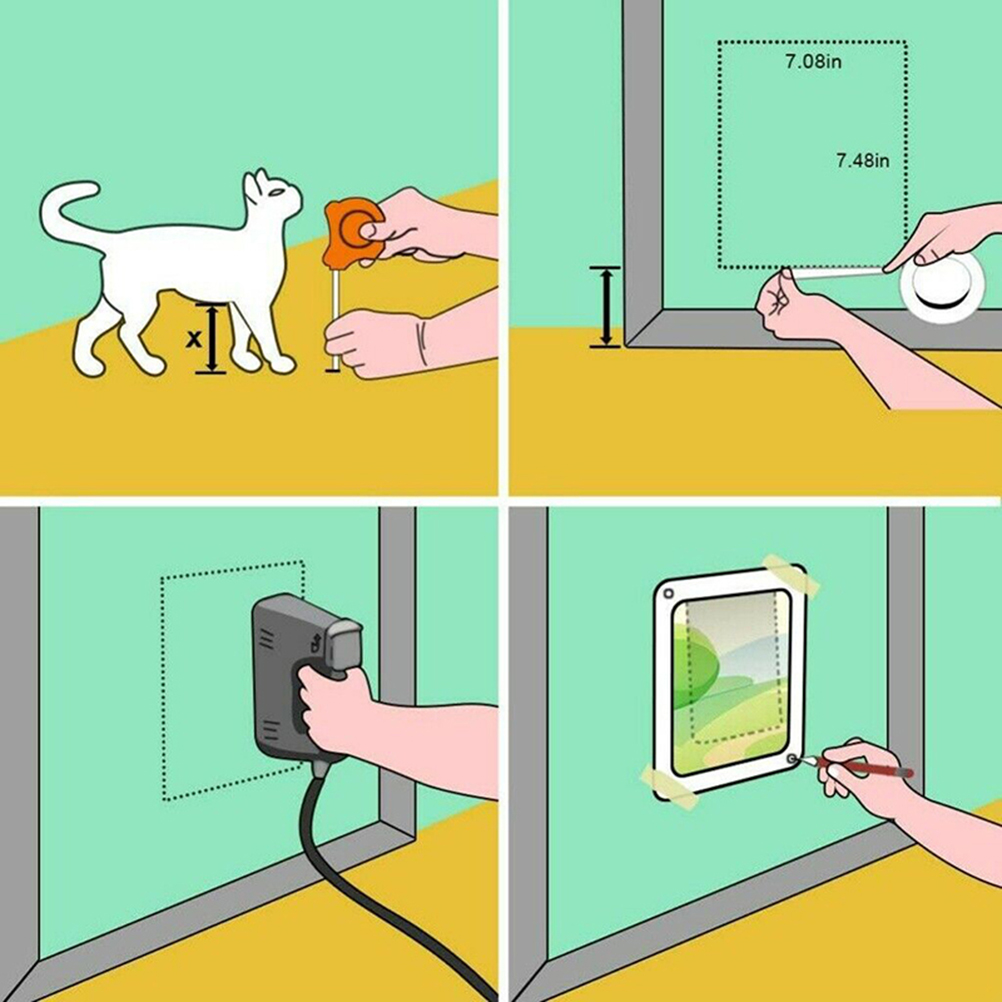 x

7.08in

7.48in