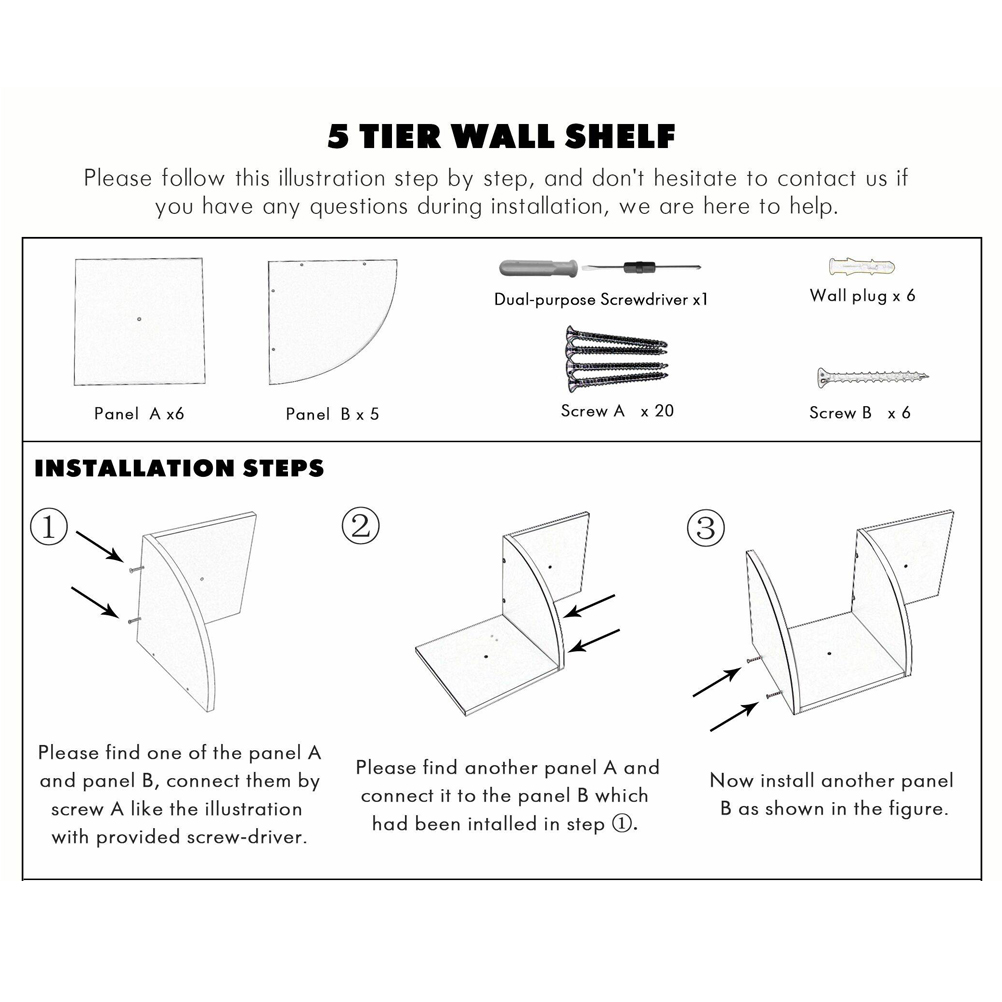 5 TIER WALL SHELF

Please follow this illustration step by step, and don't hesitate to contact us if you have any questions during installation, we are here to help.

Panel A x6

Panel B x 5

Dual-purpose Screwdriver x1

Screw A x 20

Wall plug x 6

Screw B x 6

INSTALLATION STEPS

①

Please find one of the panel A and panel B, connect them by screw A like the illustration with provided screw-driver.

②

Please find another panel A and connect it to the panel B which had been intalled in step ①.

③

Now install another panel B as shown in the figure.