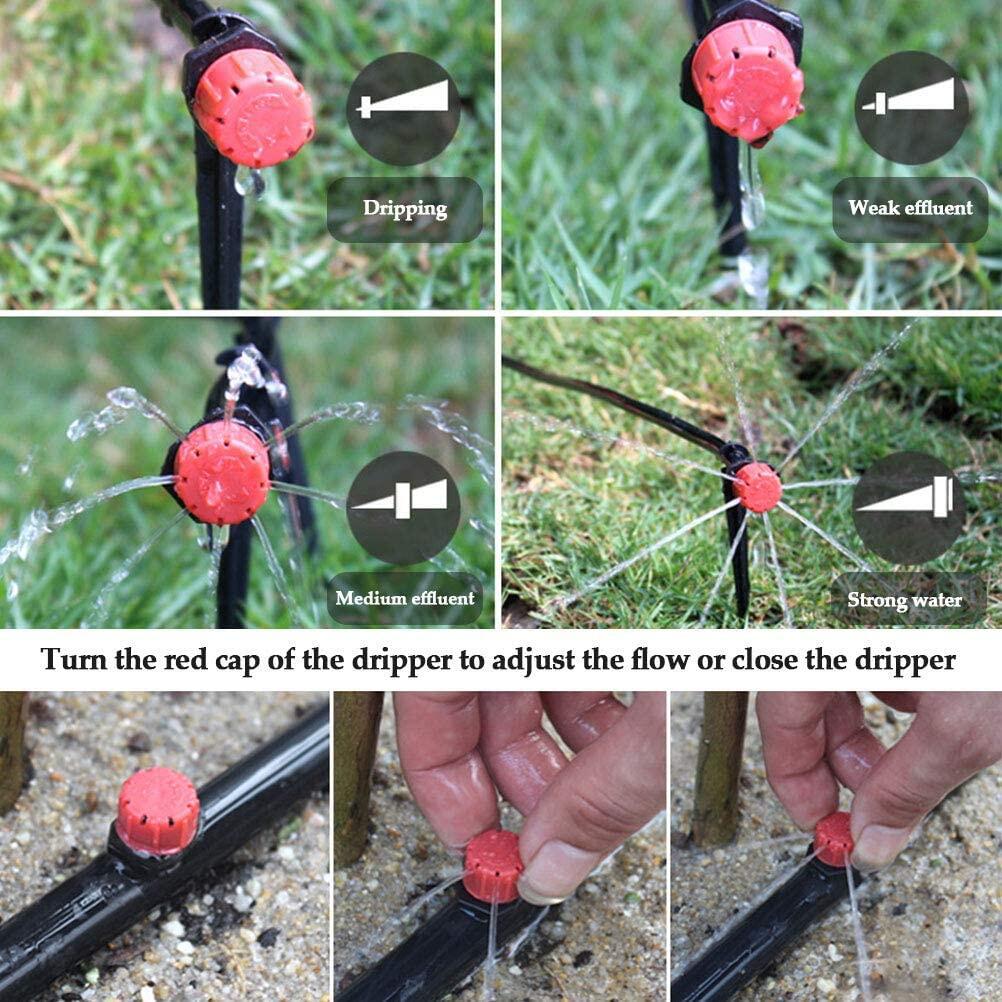 Dripping

Weak effluent

Medium effluent

Strong water

Turn the red cap of the dripper to adjust the flow or close the dripper