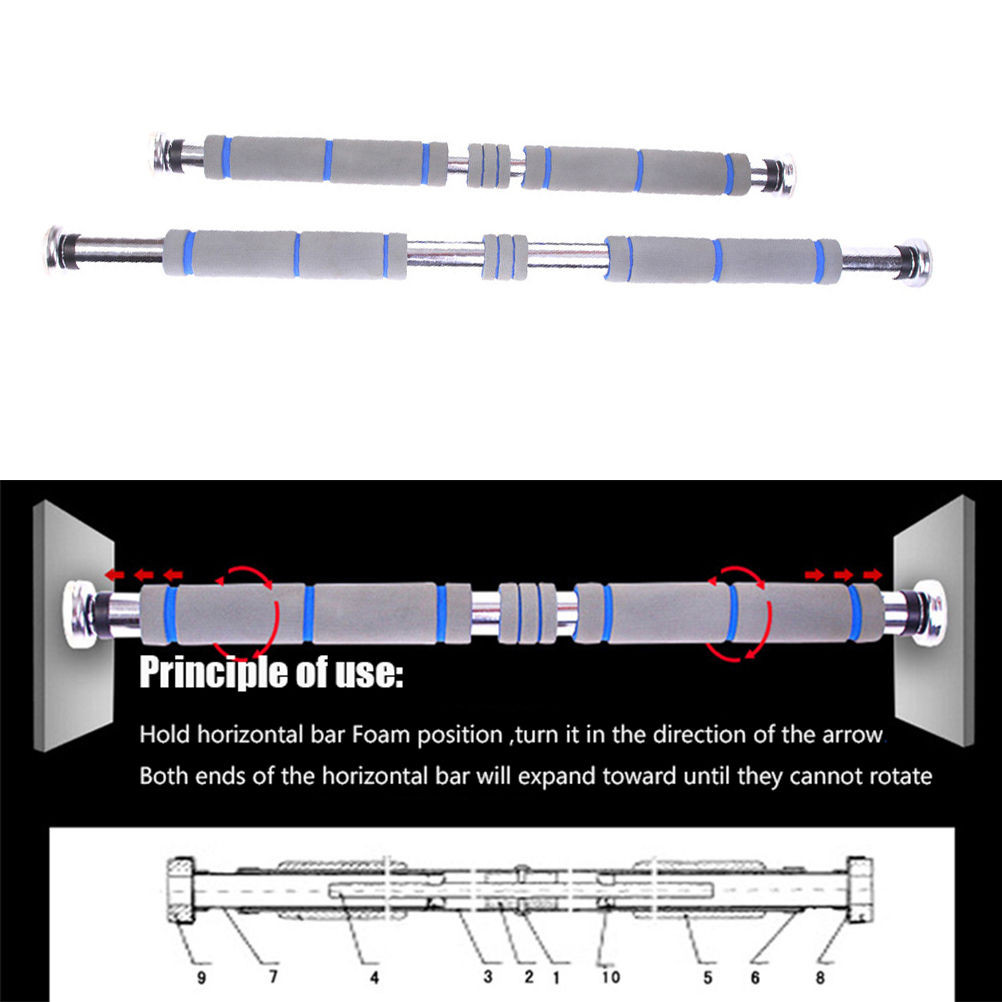 Principle of use:

Hold horizontal bar Foam position ,turn it in the direction of the arrow.

Both ends of the horizontal bar will expand toward until they cannot rotate

9 7 4 3 2 1 10 5 6 8