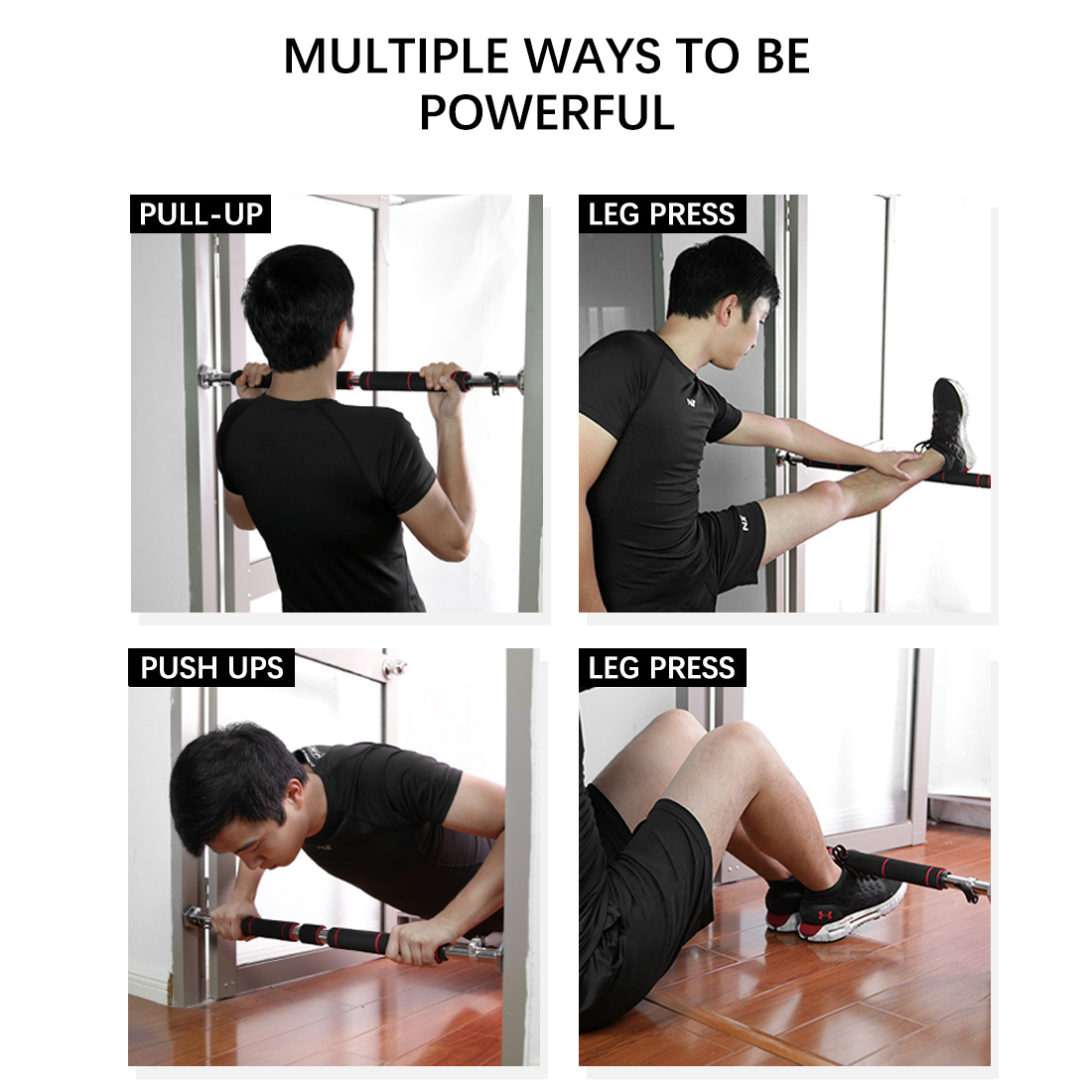 MULTIPLE WAYS TO BE POWERFUL

PULL-UP

LEG PRESS

PUSH UPS

LEG PRESS