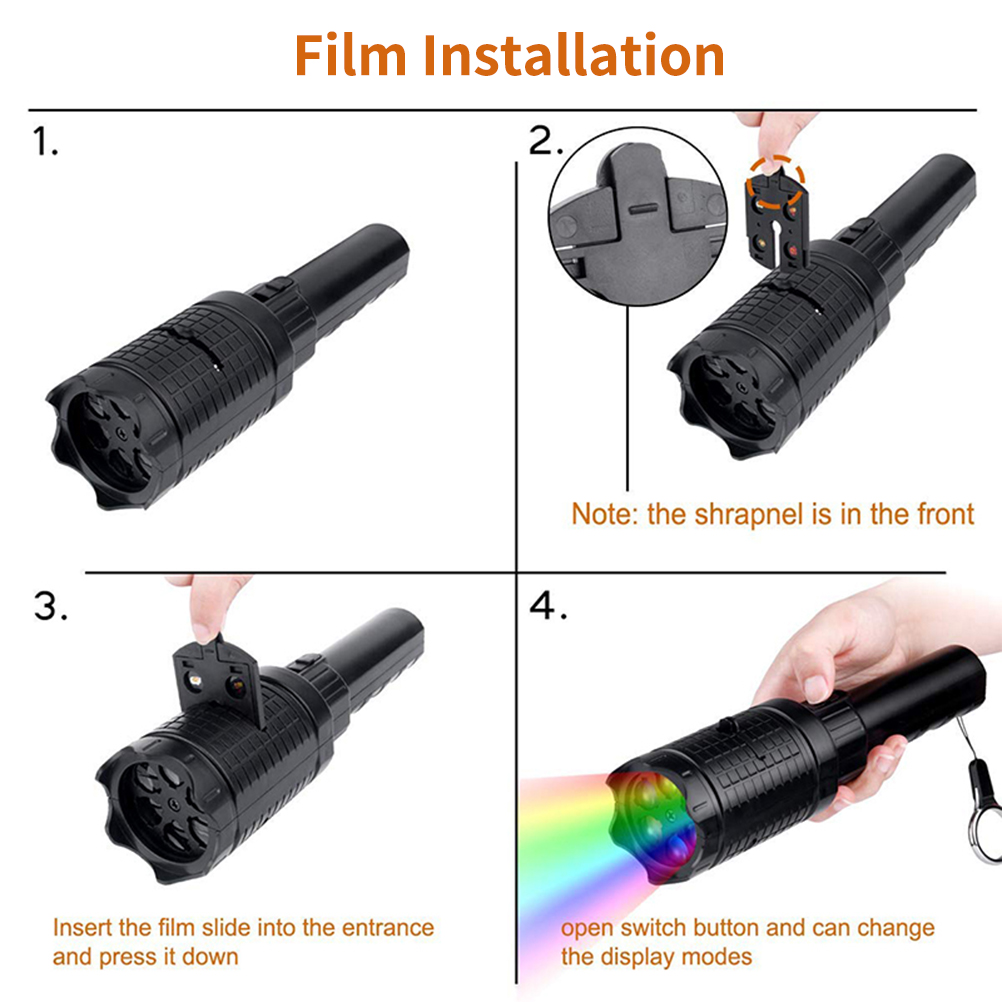 Film Installation

1.

2.

Note: the shrapnel is in the front

3.

Insert the film slide into the entrance and press it down

4.

open switch button and can change the display modes