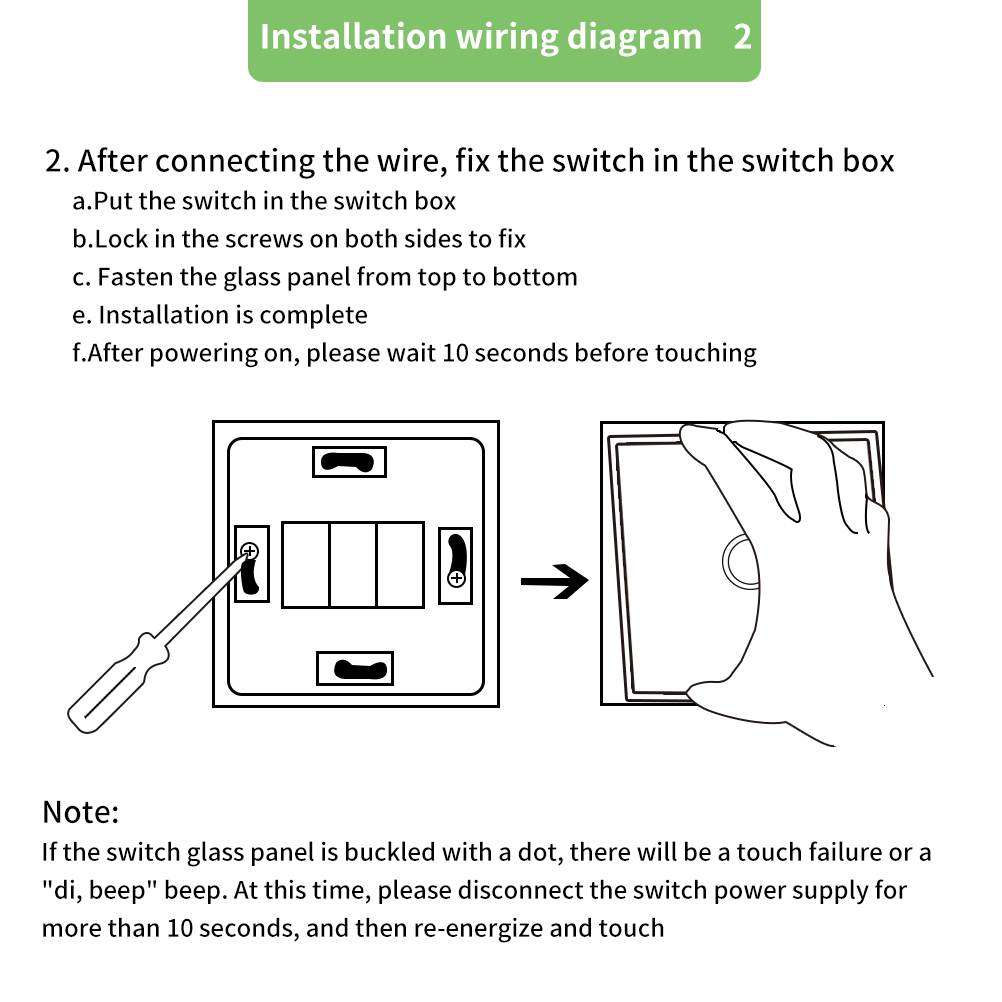 Installation wiring diagram 2

2. After connecting the wire, fix the switch in the switch box
a.Put the switch in the switch box
b.Lock in the screws on both sides to fix
c. Fasten the glass panel from top to bottom
e. Installation is complete
f.After powering on, please wait 10 seconds before touching

Note:
If the switch glass panel is buckled with a dot, there will be a touch failure or a "di, beep" beep. At this time, please disconnect the switch power supply for more than 10 seconds, and then re-energize and touch