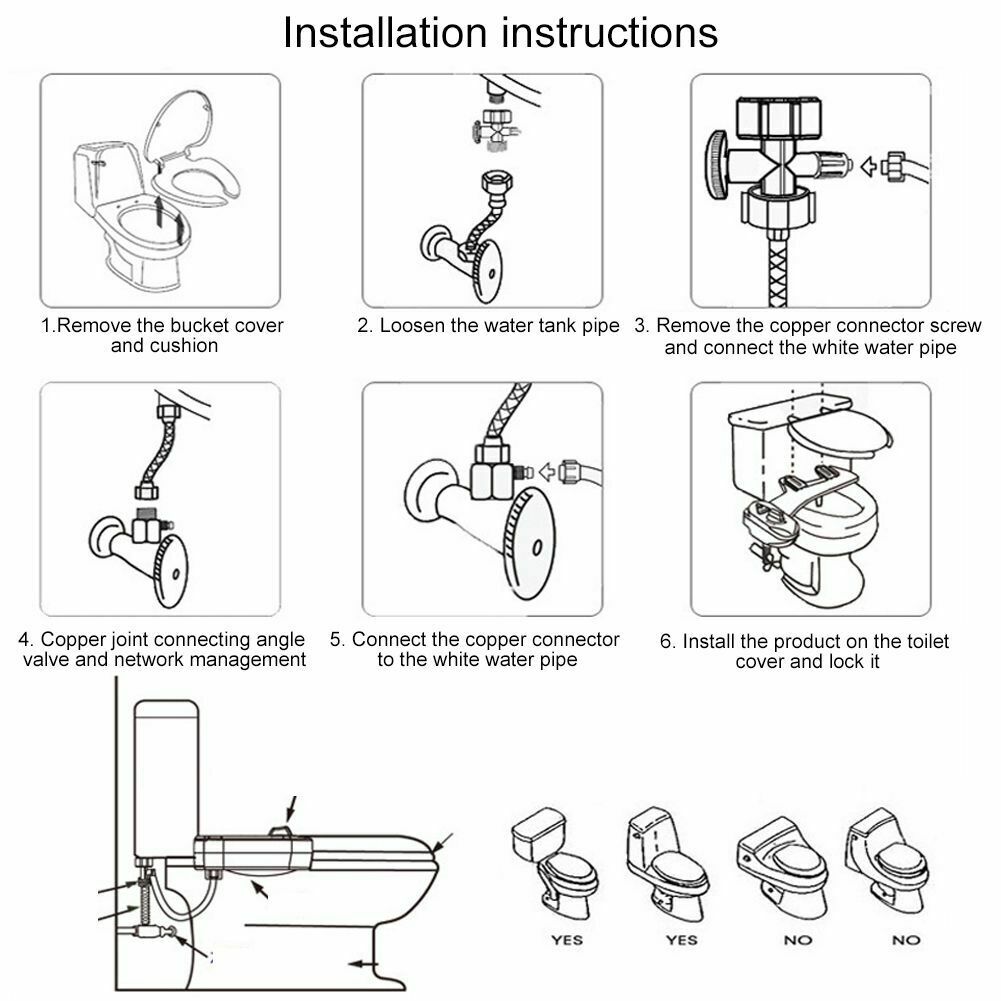 Installation instructions

1.Remove the bucket cover and cushion

2. Loosen the water tank pipe

3. Remove the copper connector screw and connect the white water pipe

4. Copper joint connecting angle valve and network management

5. Connect the copper connector to the white water pipe

6. Install the product on the toilet cover and lock it

YES

YES

NO

NO