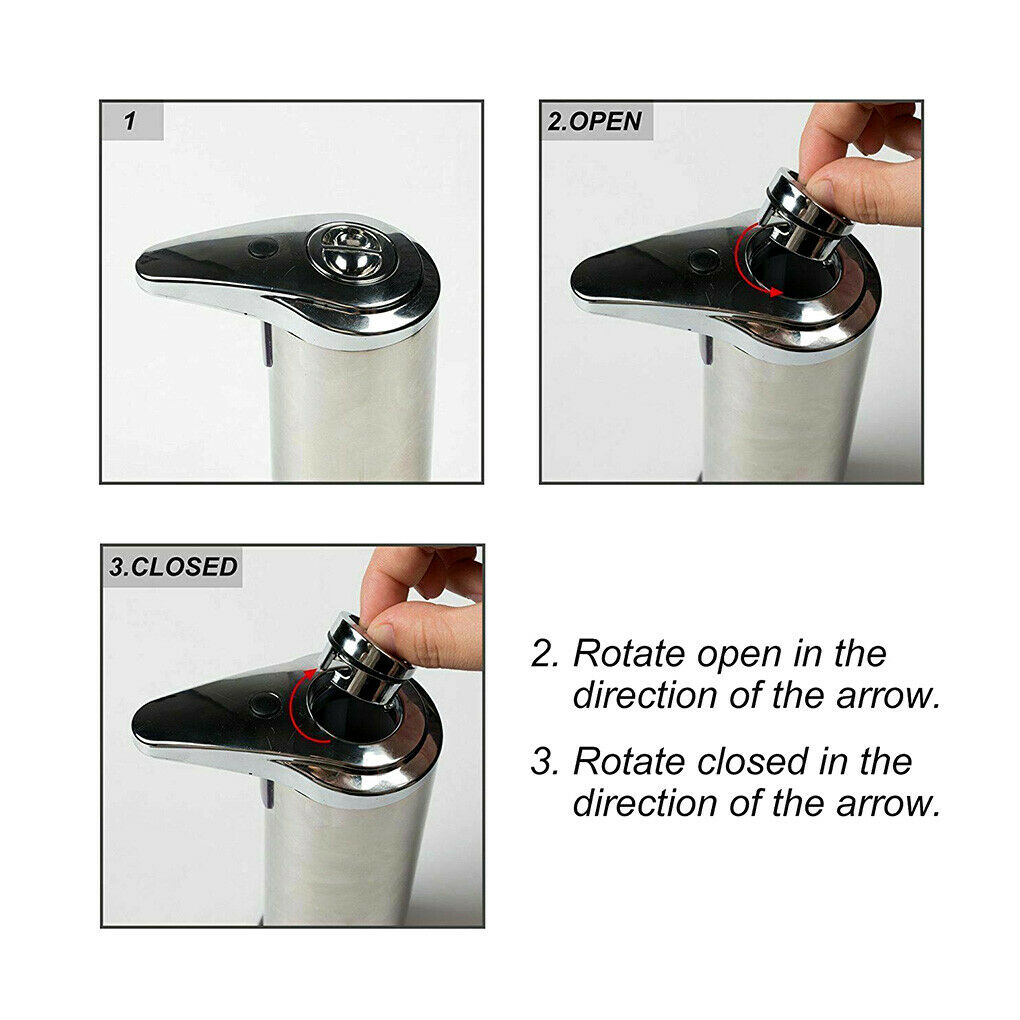 1

2.OPEN

3.CLOSED

2. Rotate open in the direction of the arrow.

3. Rotate closed in the direction of the arrow.