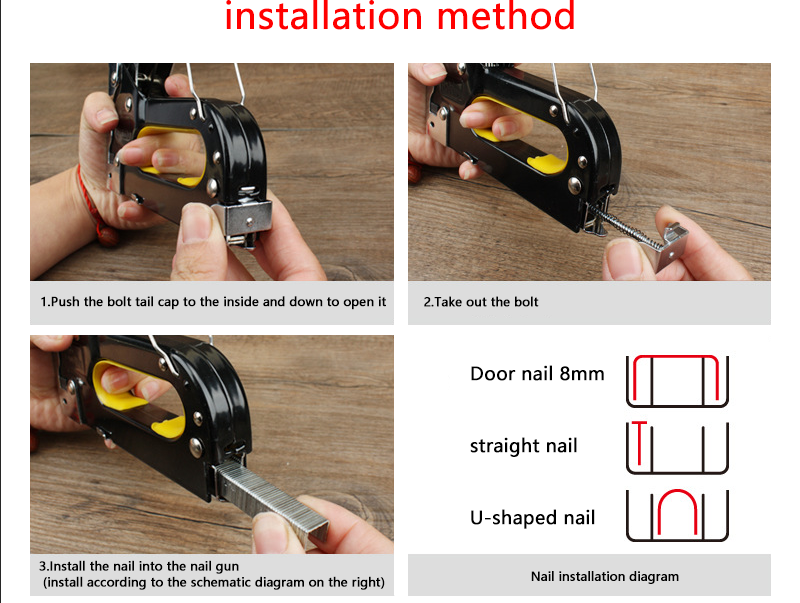 installation method

1.Push the bolt tail cap to the inside and down to open it

2.Take out the bolt

3.Install the nail into the nail gun
(install according to the schematic diagram on the right)

Door nail 8mm

straight nail

U-shaped nail

Nail installation diagram