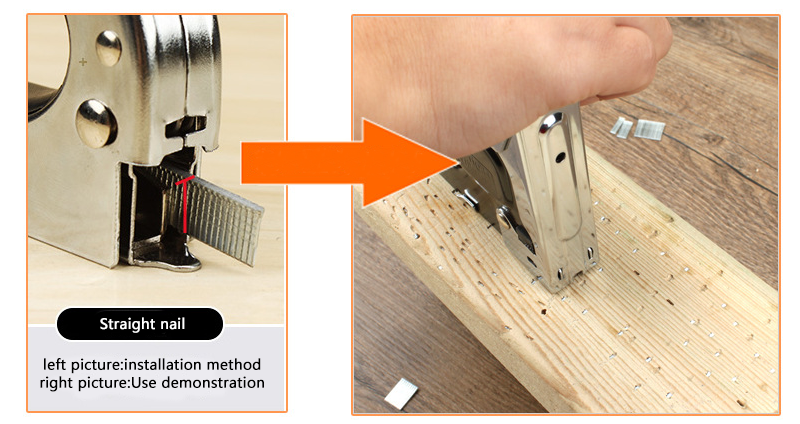 Straight nail

left picture:installation method
right picture:Use demonstration