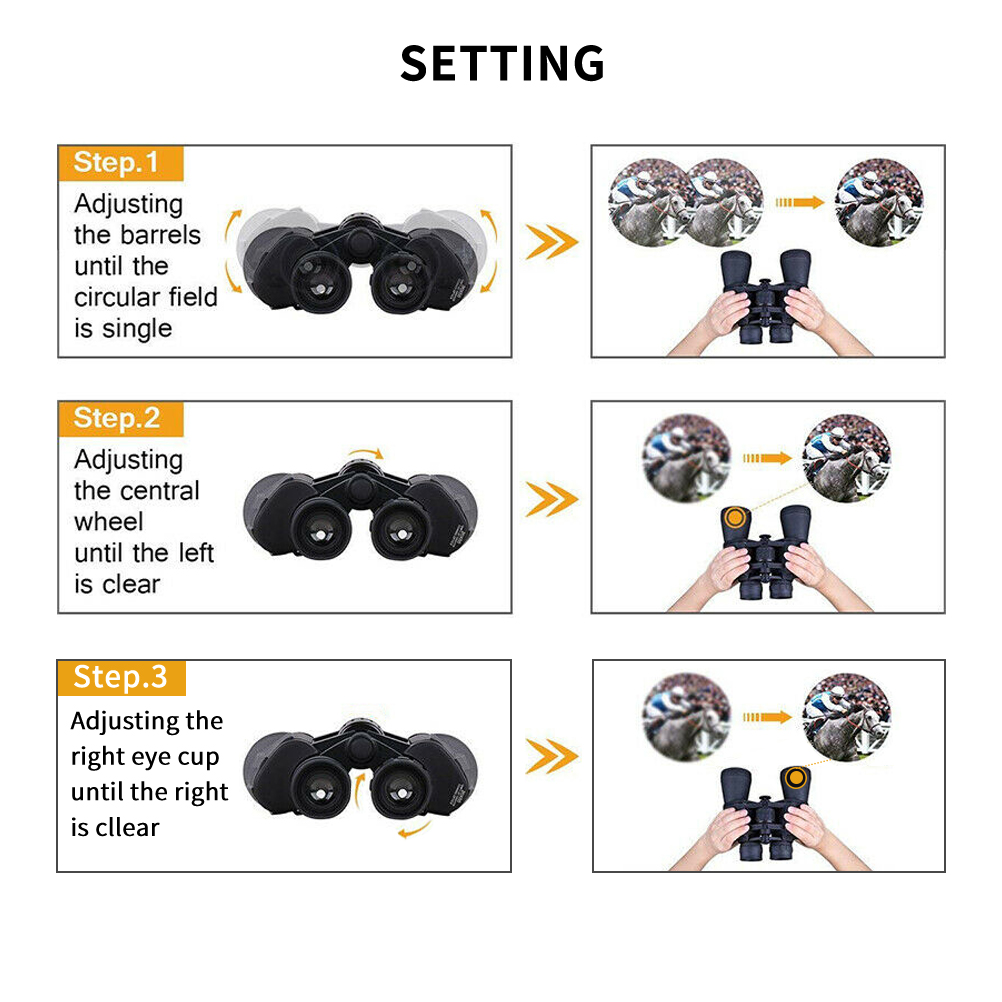 SETTING

Step.1

Adjusting the barrels until the circular field is single

Step.2

Adjusting the central wheel until the left is clear

Step.3

Adjusting the right eye cup until the right is cllear