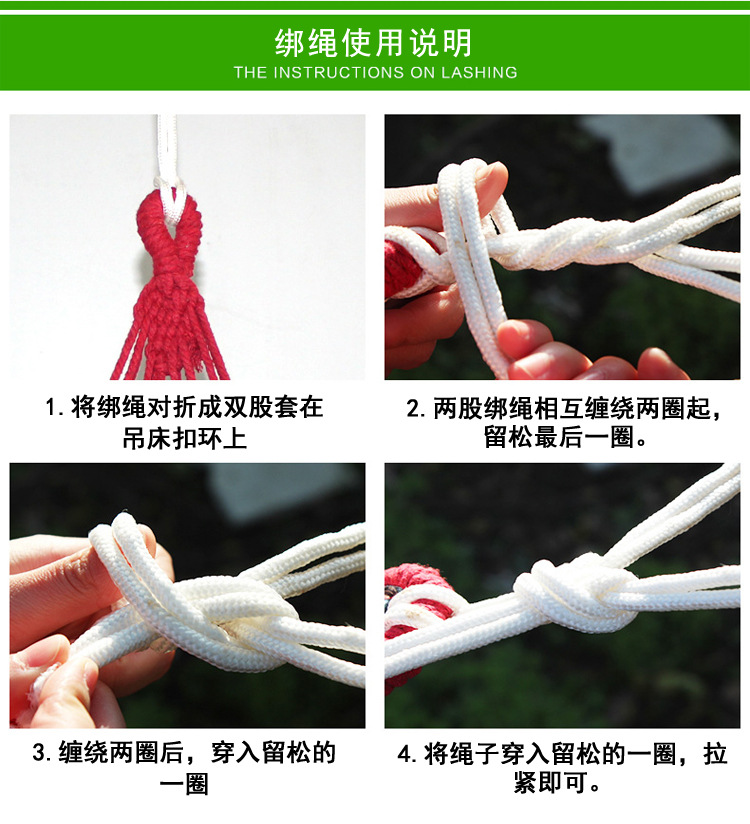 绑绳使用说明
THE INSTRUCTIONS ON LASHING

1. 将绑绳对折成双股套在吊床扣环上

2. 两股绑绳相互缠绕两圈起，留松最后一圈。

3. 缠绕两圈后，穿入留松的一圈

4. 将绳子穿入留松的一圈，拉紧即可。