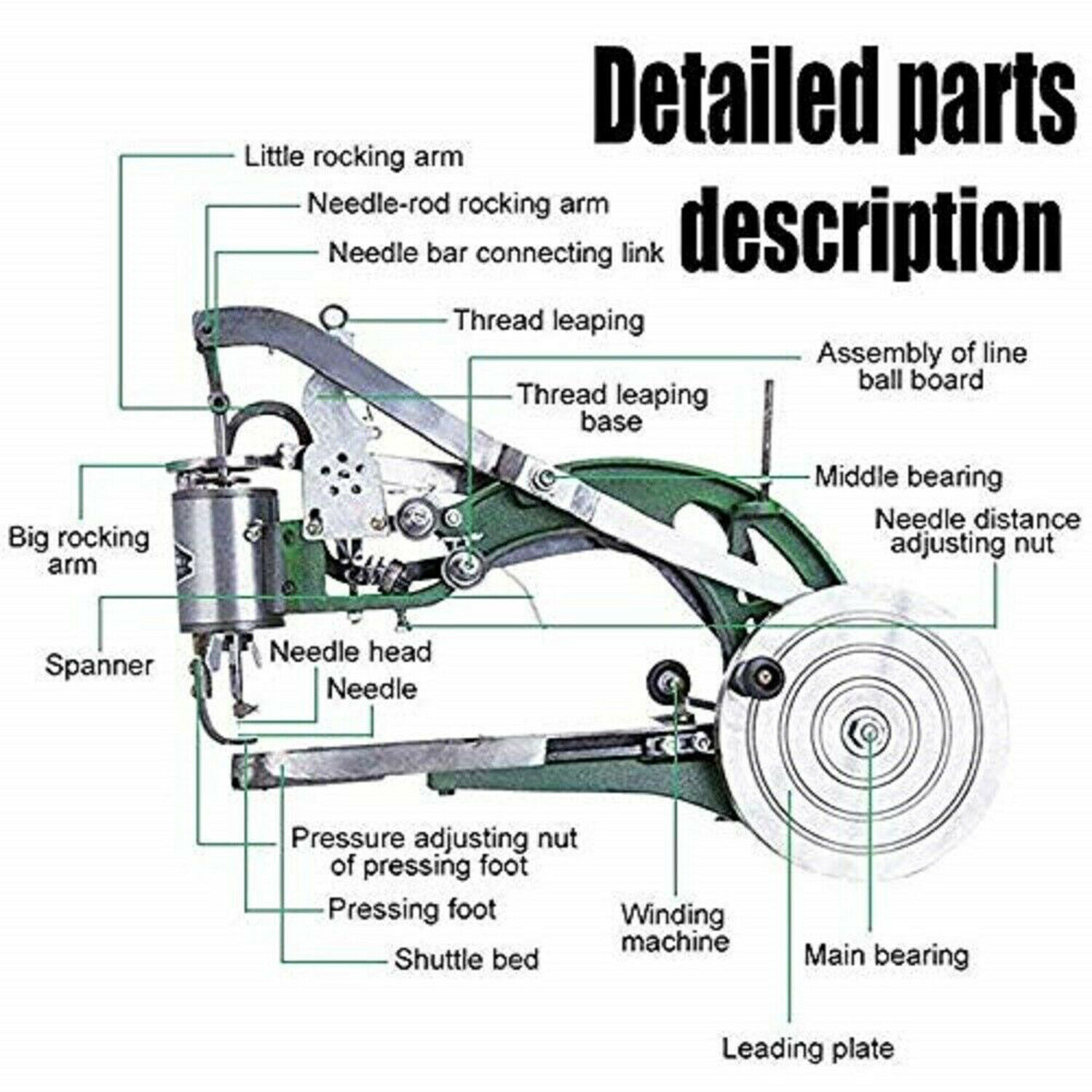 Detailed parts description

Little rocking arm

Needle-rod rocking arm

Needle bar connecting link

Thread leaping

Assembly of line ball board

Thread leaping base

Middle bearing

Needle distance adjusting nut

Big rocking arm

Spanner

Needle head

Needle

Pressure adjusting nut of pressing foot

Pressing foot

Shuttle bed

Winding machine

Main bearing

Leading plate