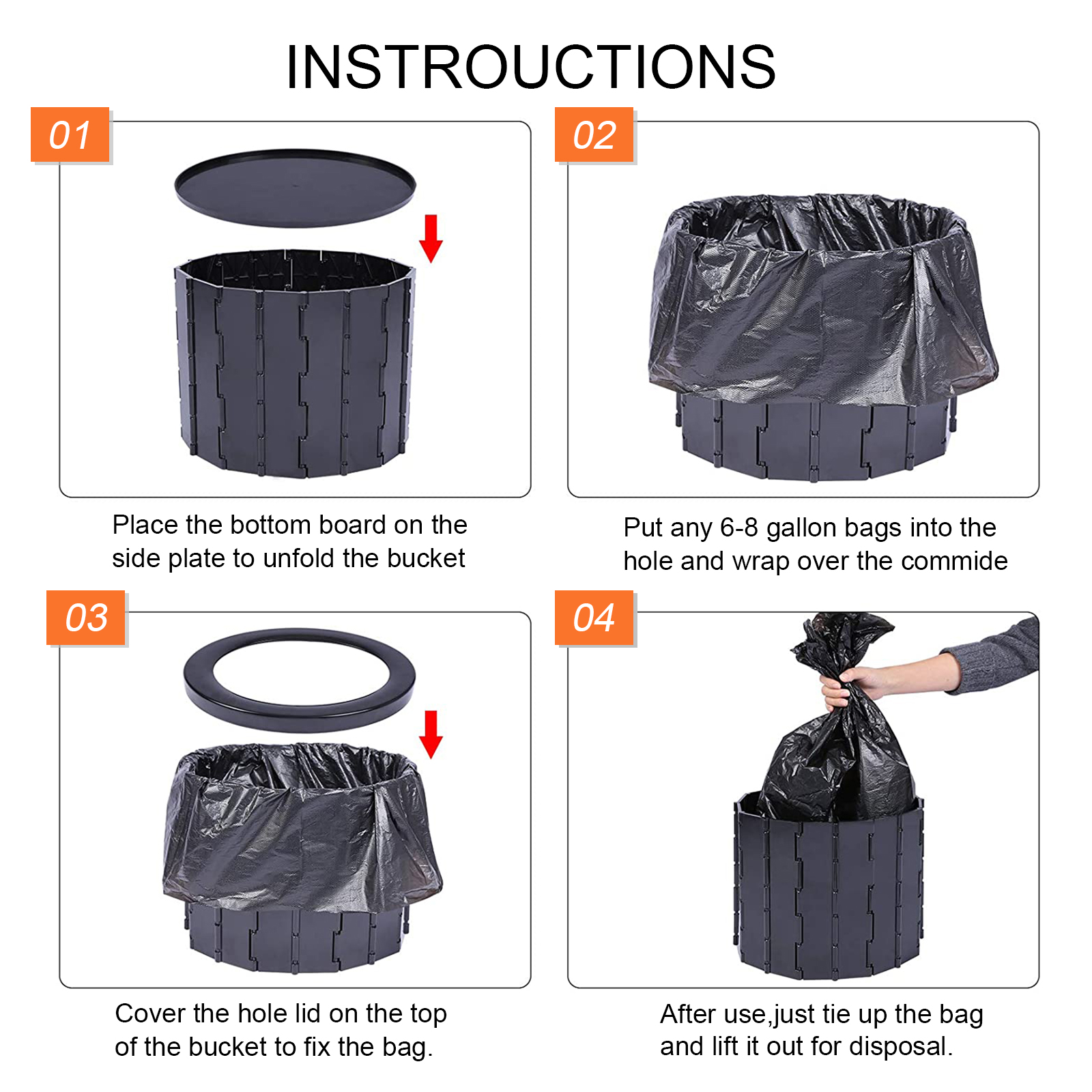 INSTROUCTIONS

01

Place the bottom board on the side plate to unfold the bucket

02

Put any 6-8 gallon bags into the hole and wrap over the commide

03

Cover the hole lid on the top of the bucket to fix the bag.

04

After use,just tie up the bag and lift it out for disposal.