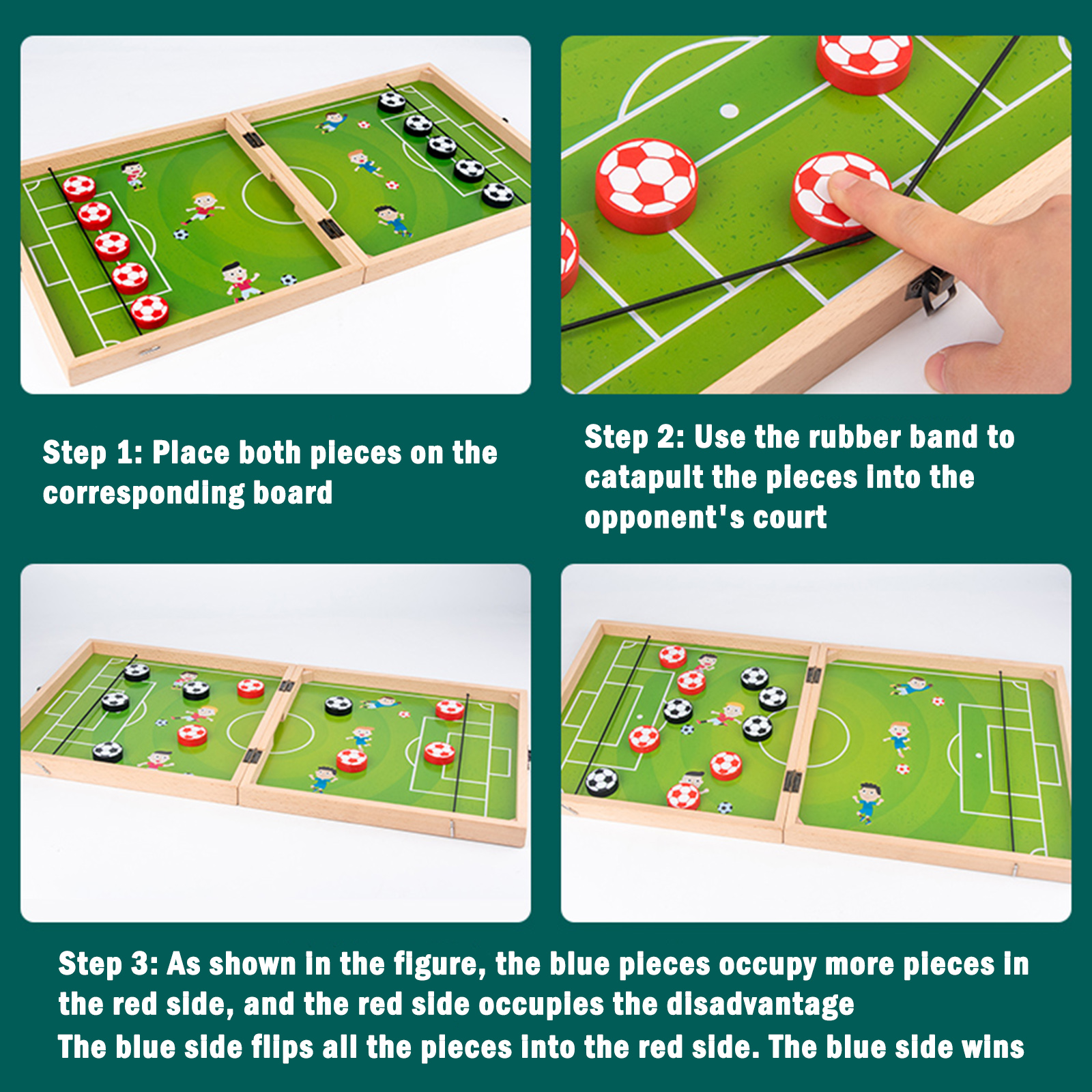 Step 1: Place both pieces on the corresponding board

Step 2: Use the rubber band to catapult the pieces into the opponent's court

Step 3: As shown in the figure, the blue pieces occupy more pieces in the red side, and the red side occupies the disadvantage

The blue side flips all the pieces into the red side. The blue side wins