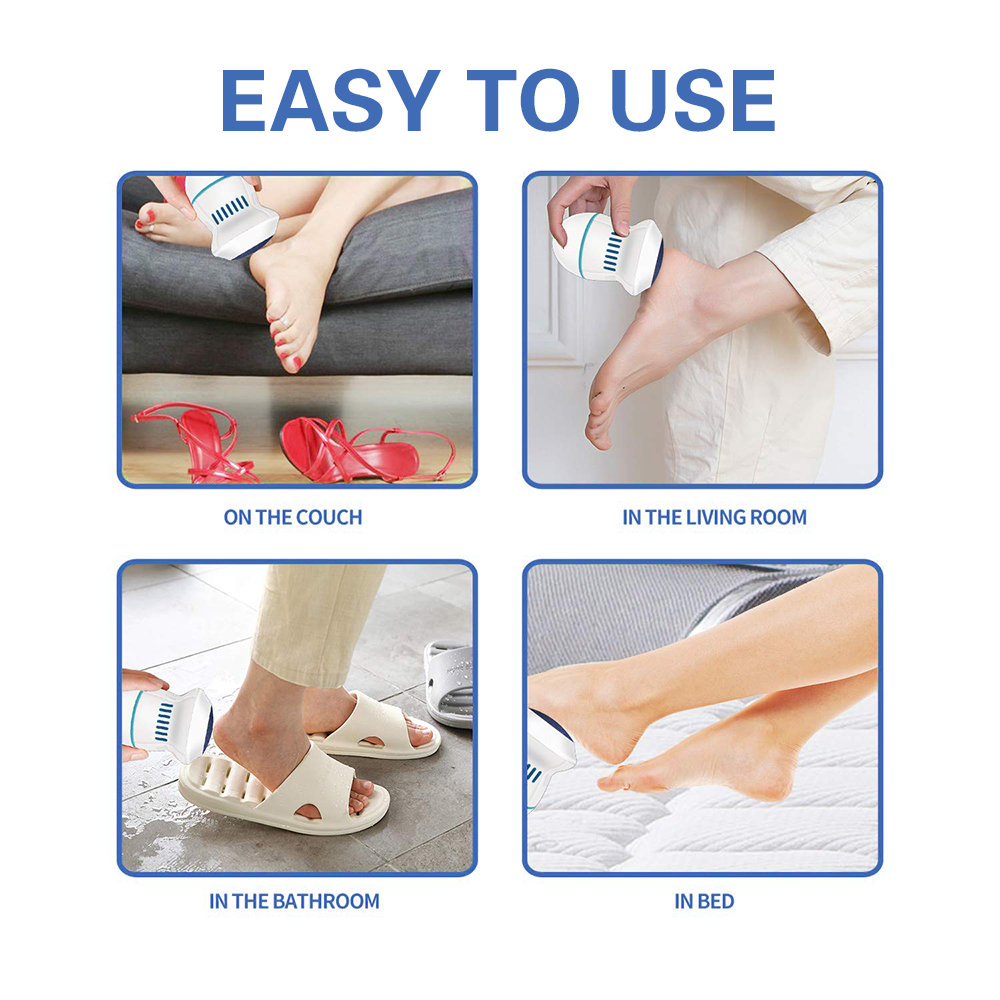 EASY TO USE

ON THE COUCH

IN THE LIVING ROOM

IN THE BATHROOM

IN BED