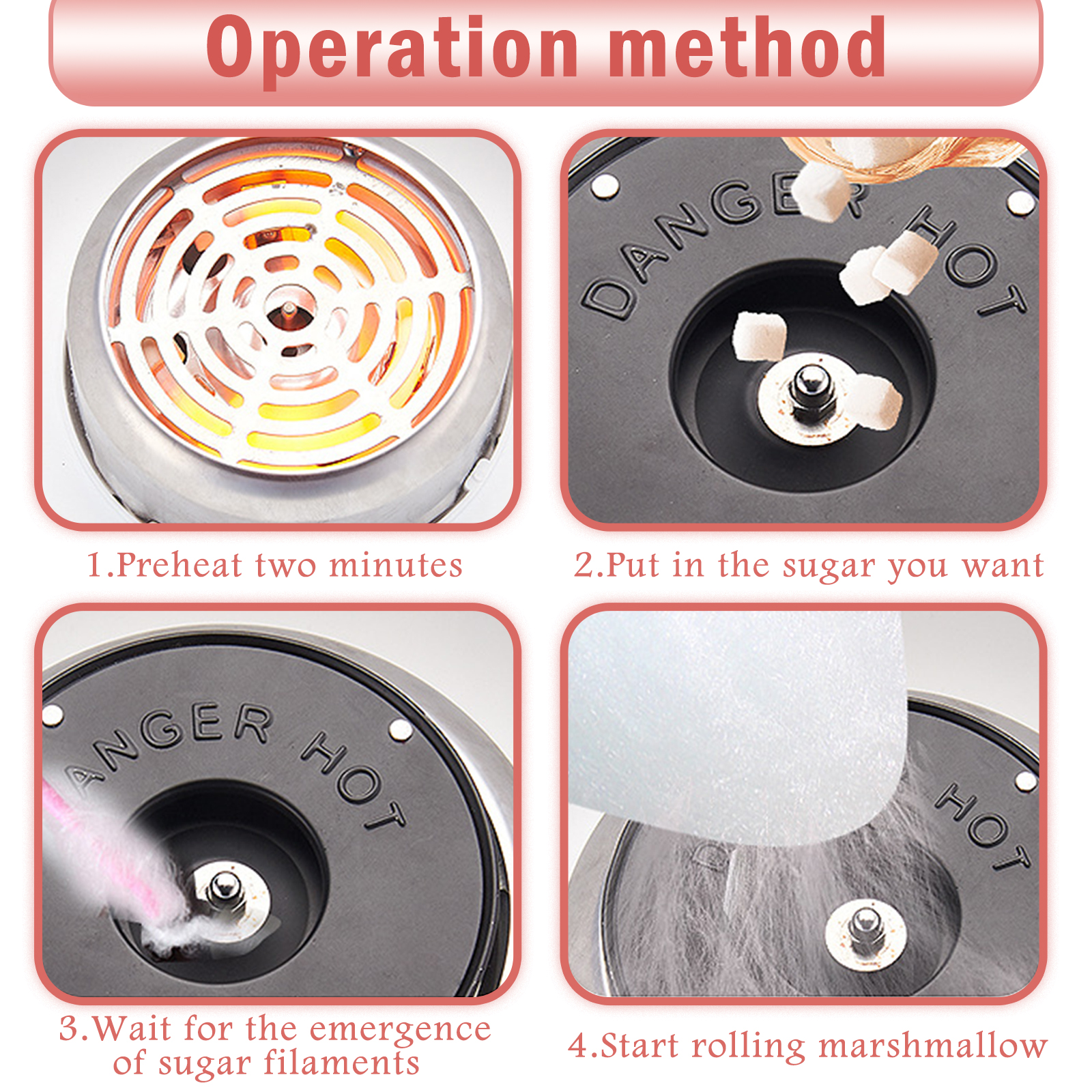 Operation method

DANGER HOT

1.Preheat two minutes

2.Put in the sugar you want

ANGER HOT

HOT

3.Wait for the emergence of sugar filaments

4.Start rolling marshmallow