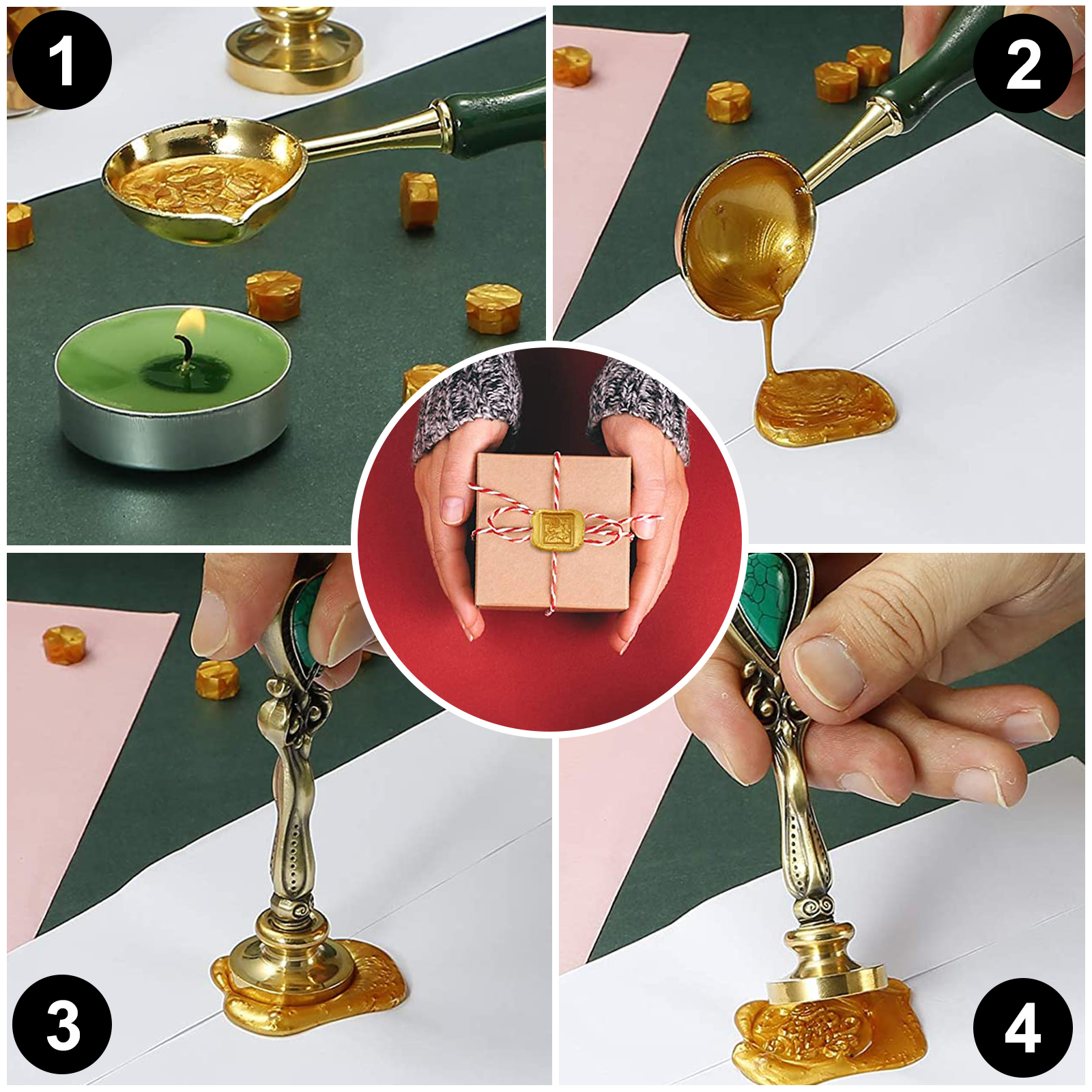 1

2

3

4