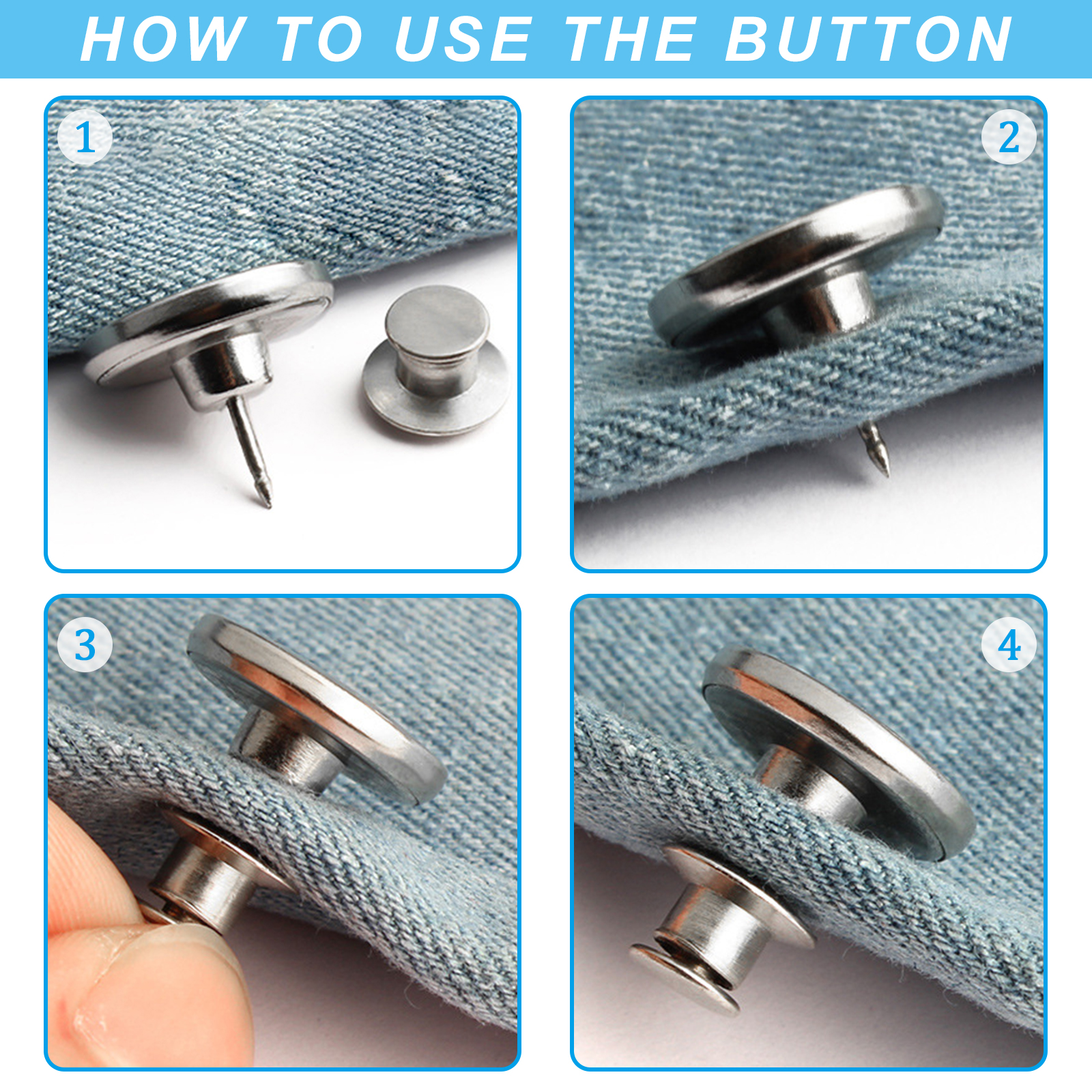 HOW TO USE THE BUTTON

1

2

3

4