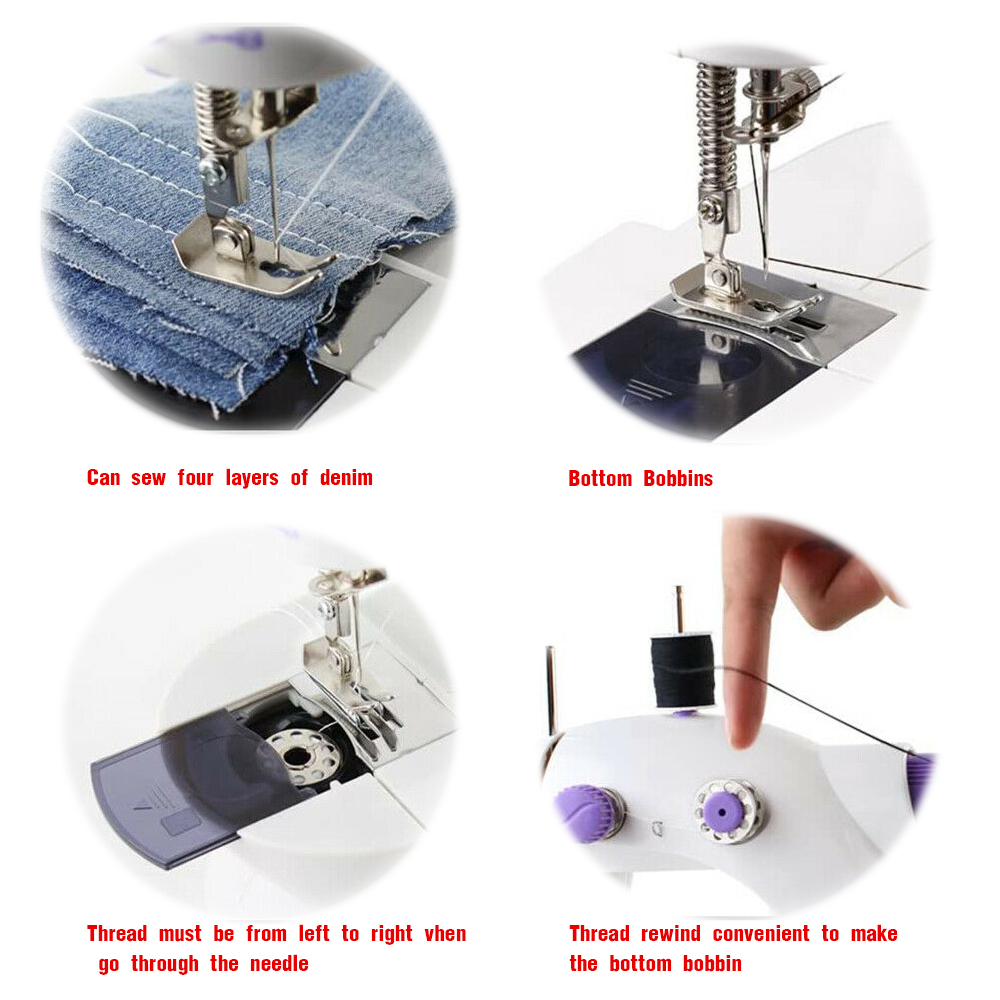 Can sew four layers of denim

Bottom Bobbins

Thread must be from left to right vhen go through the needle

Thread rewind convenient to make the bottom bobbin