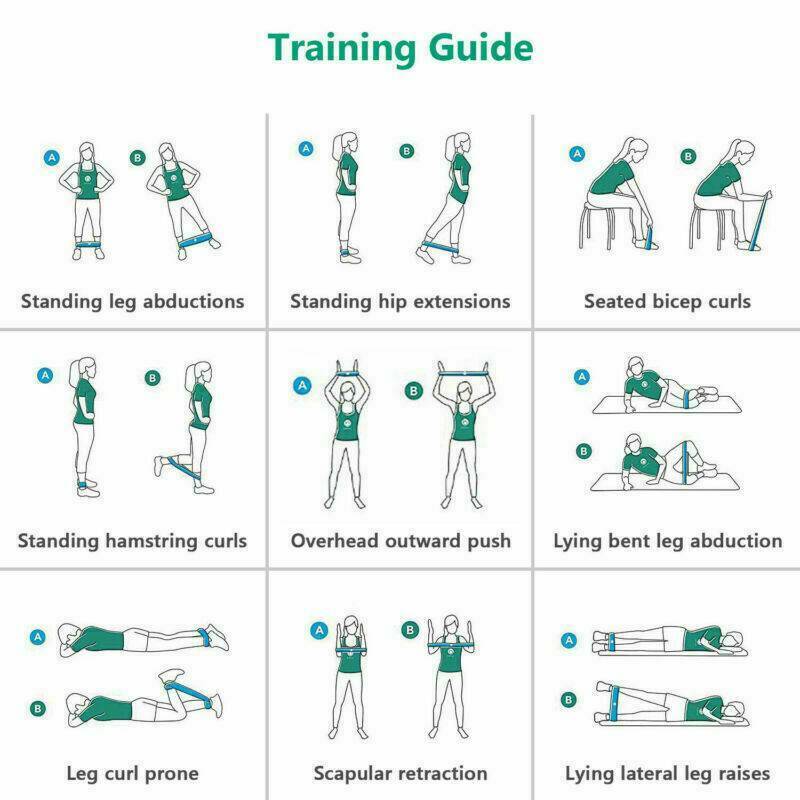 Training Guide

A B
Standing leg abductions

A B
Standing hip extensions

A B
Seated bicep curls

A B
Standing hamstring curls

A B
Overhead outward push

A
B
Lying bent leg abduction

A
B
Leg curl prone

A B
Scapular retraction

A
B
Lying lateral leg raises