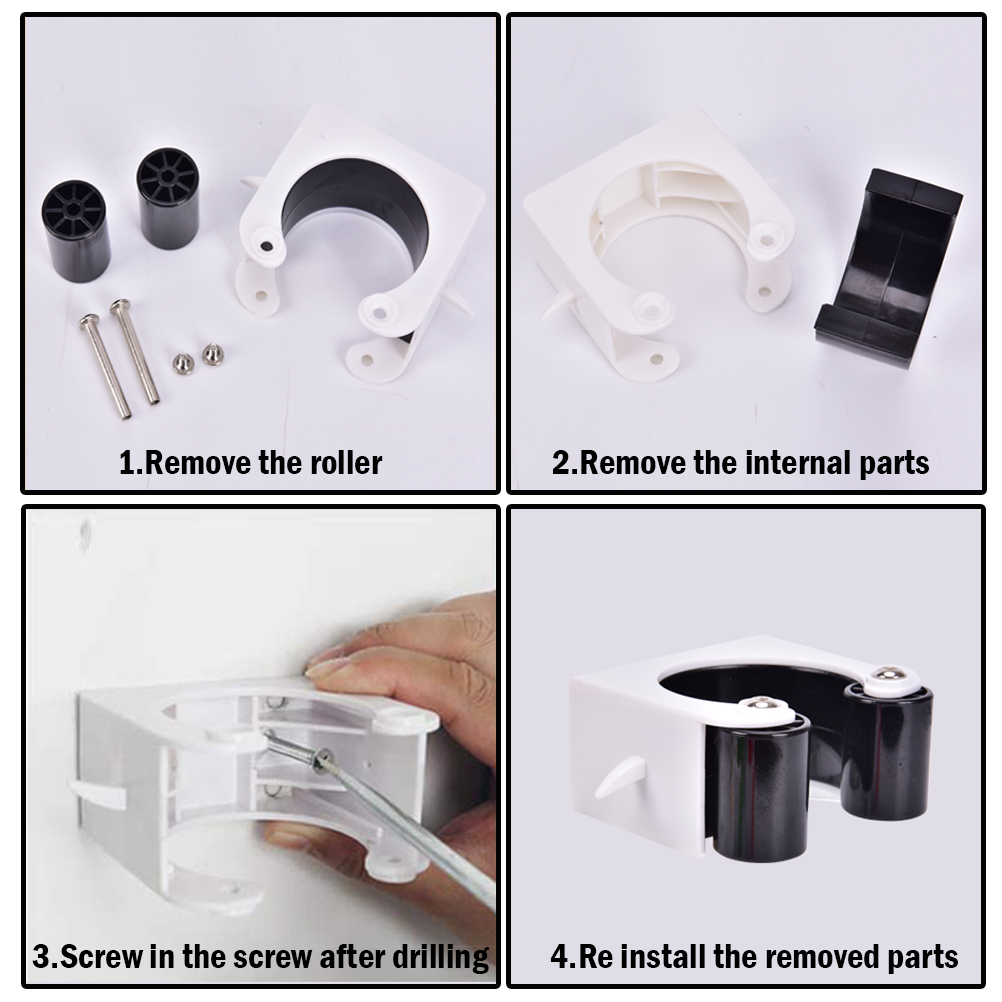 1.Remove the roller

2.Remove the internal parts

3.Screw in the screw after drilling

4.Re install the removed parts