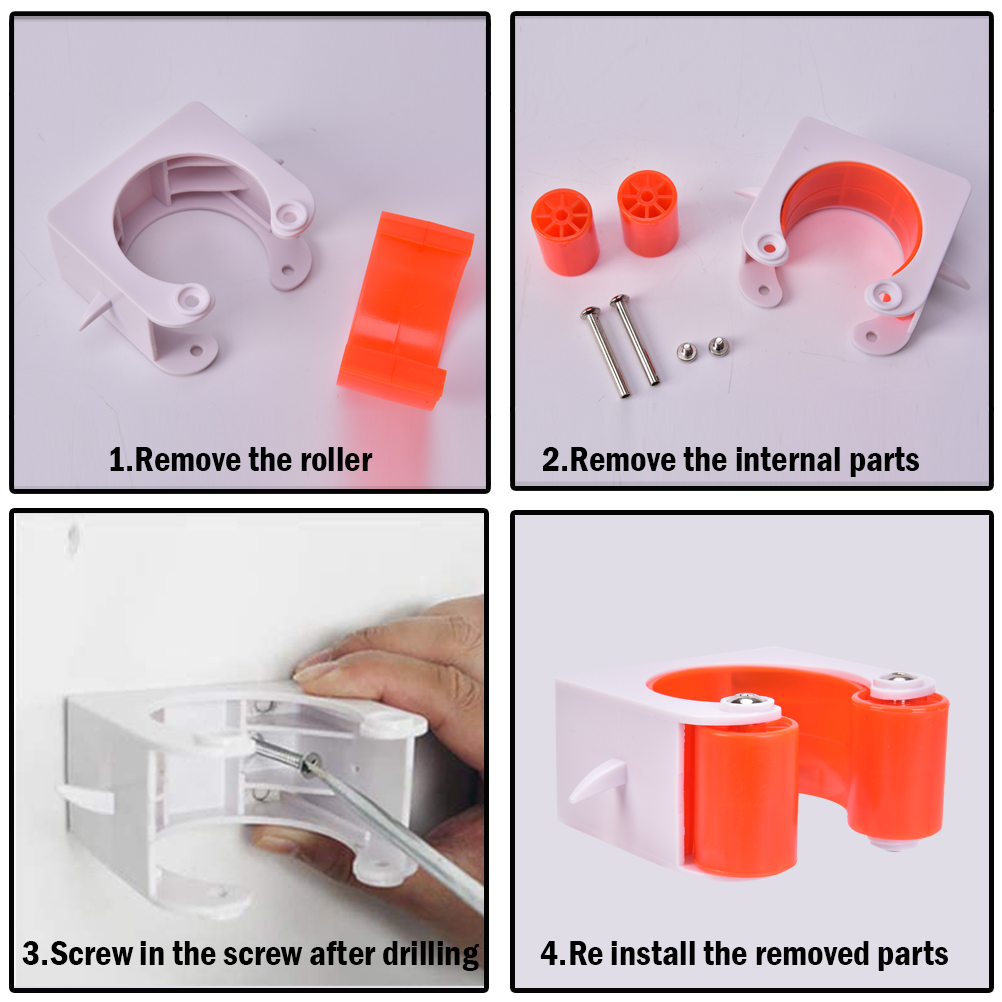 1.Remove the roller

2.Remove the internal parts

3.Screw in the screw after drilling

4.Re install the removed parts