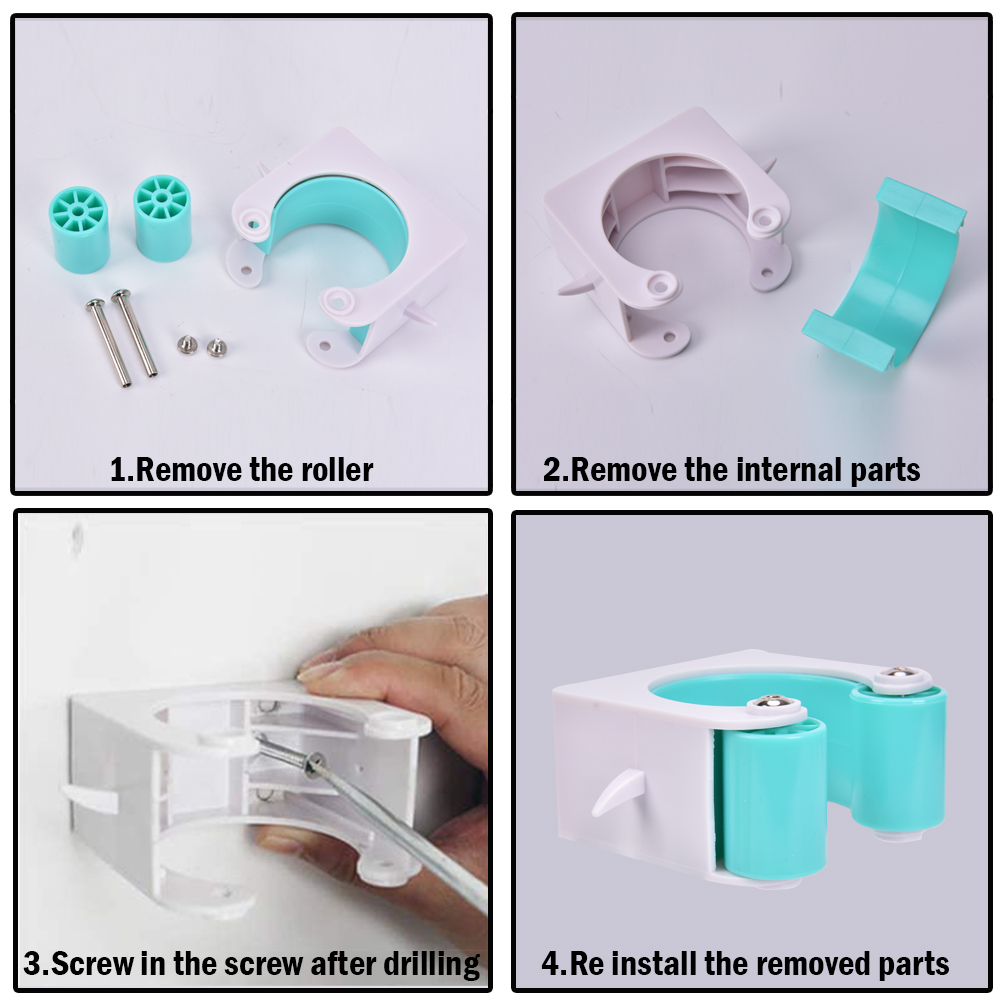 1.Remove the roller

2.Remove the internal parts

3.Screw in the screw after drilling

4.Re install the removed parts