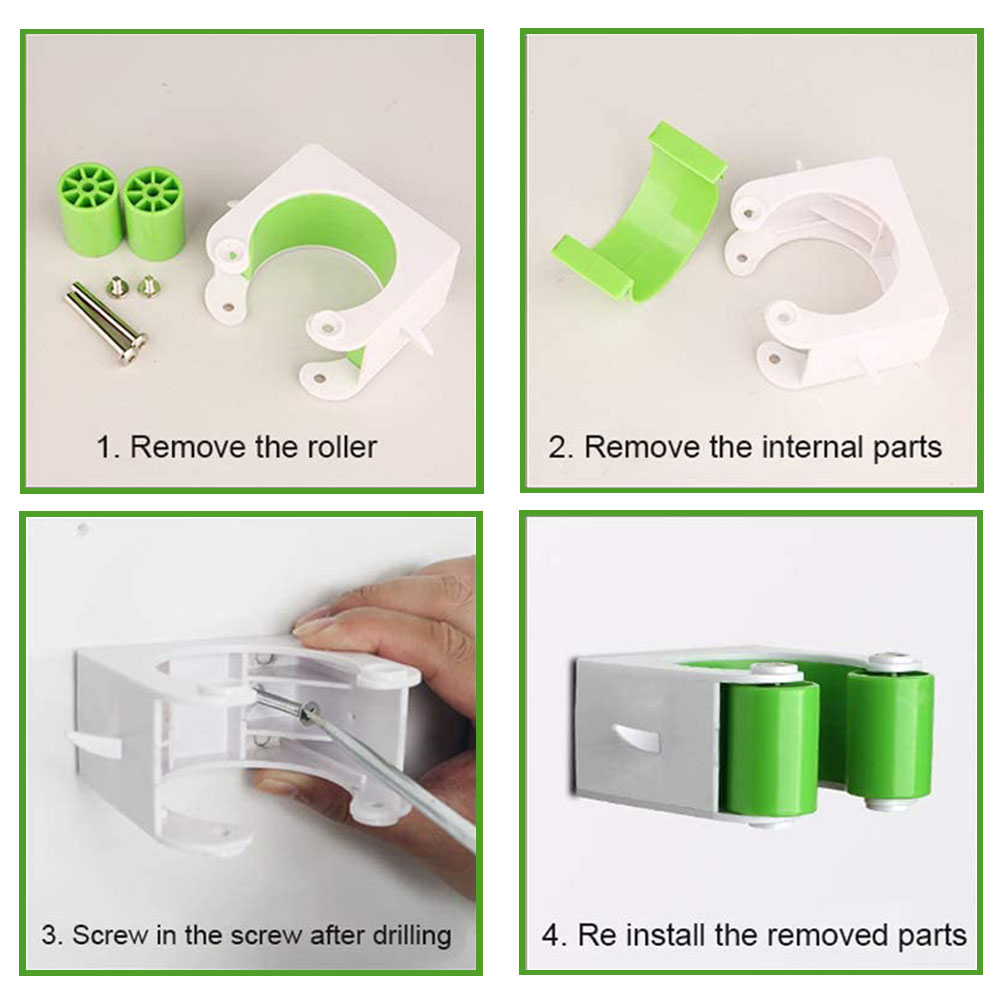 1. Remove the roller

2. Remove the internal parts

3. Screw in the screw after drilling

4. Re install the removed parts