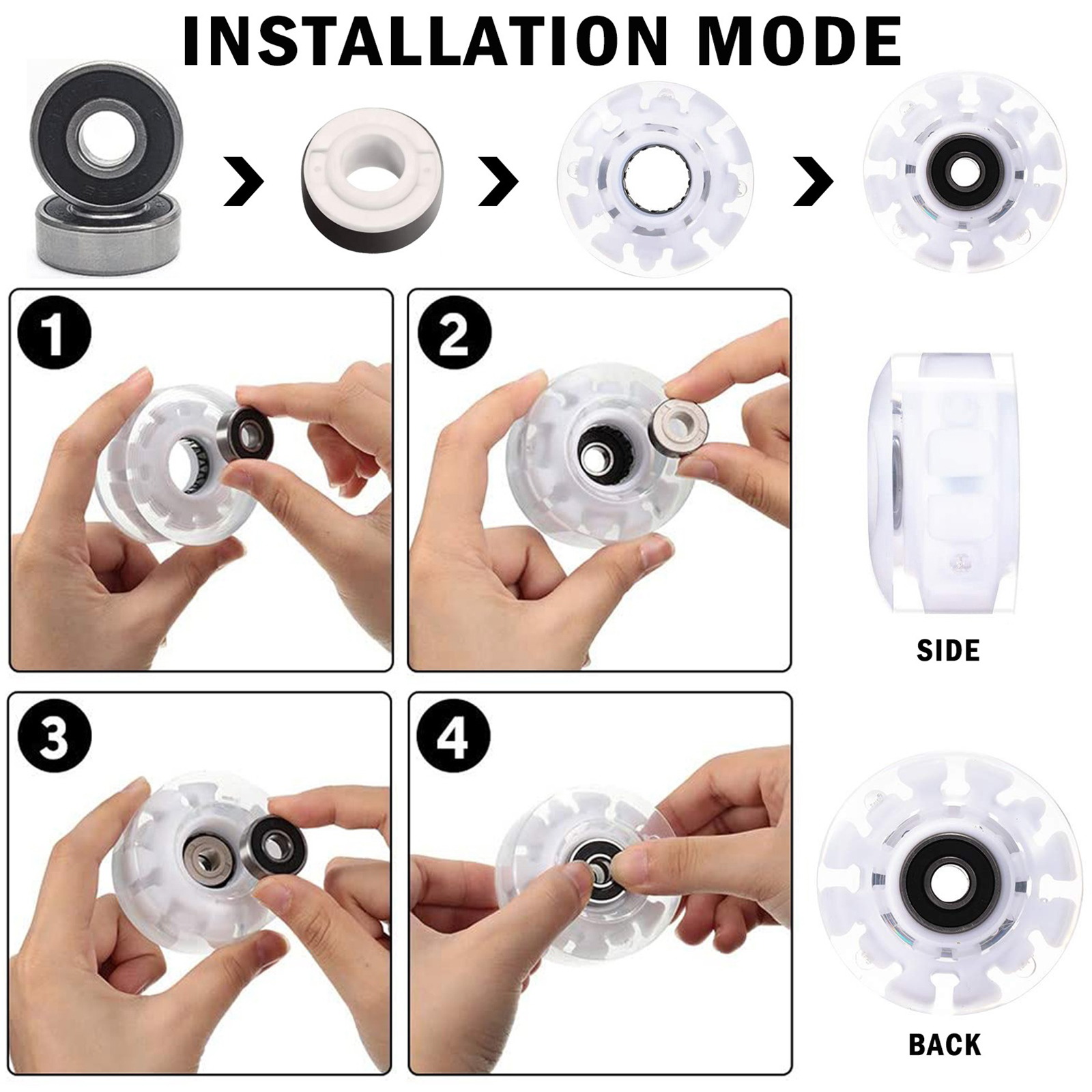 INSTALLATION MODE

1

2

SIDE

3

4

BACK